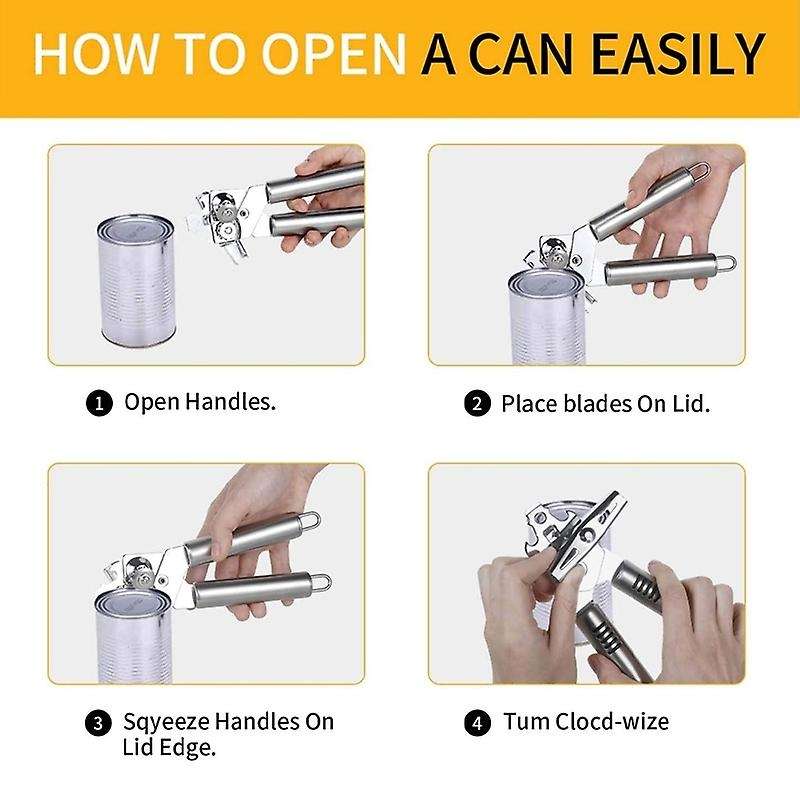 HOW TO OPEN A CAN EASILY

1 Open Handles.

2 Place blades On Lid.

3 Sqyeeze Handles On Lid Edge.

4 Tum Clocd-wize