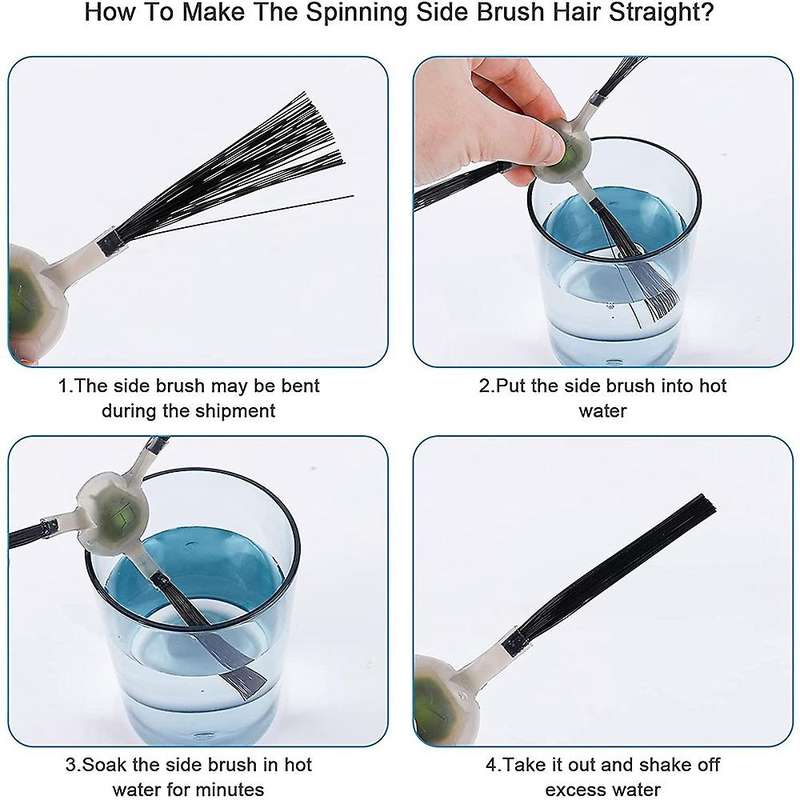 How To Make The Spinning Side Brush Hair Straight?

1.The side brush may be bent during the shipment

2.Put the side brush into hot water

3.Soak the side brush in hot water for minutes

4.Take it out and shake off excess water