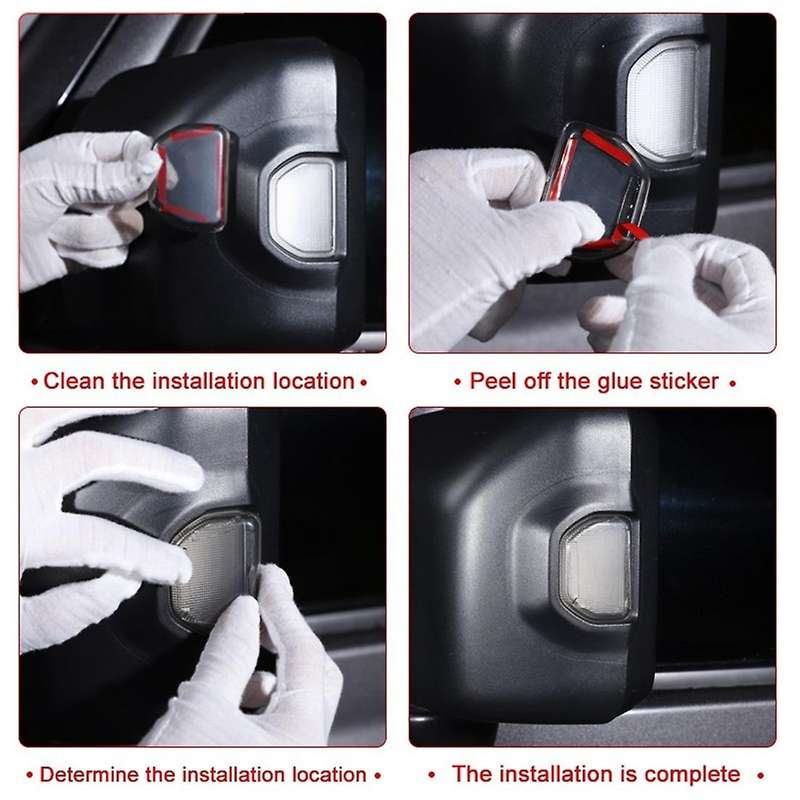 • Clean the installation location •

• Peel off the glue sticker •

• Determine the installation location •

• The installation is complete •