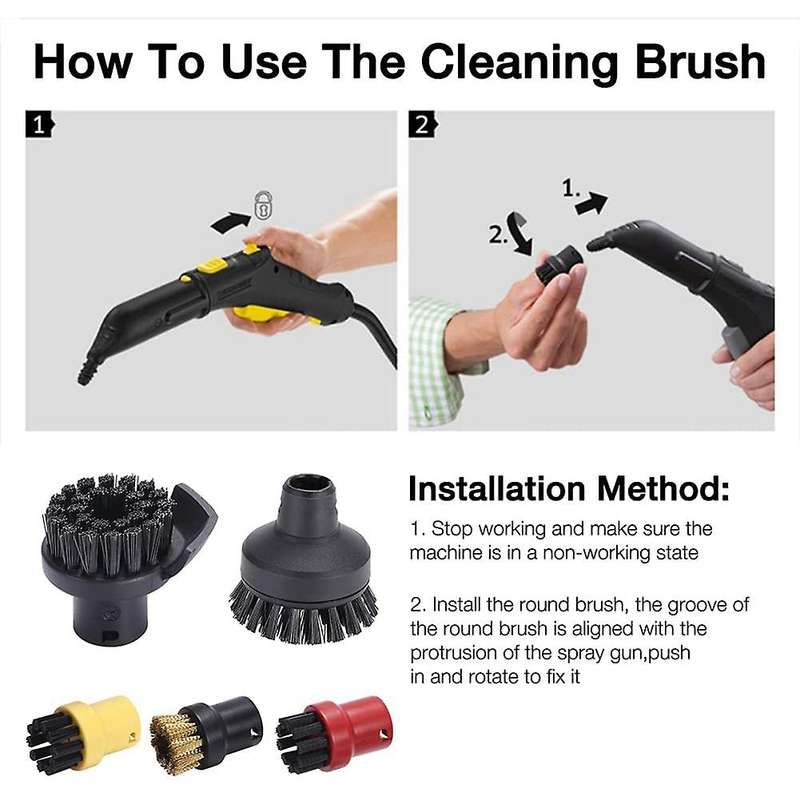 How To Use The Cleaning Brush

1

2

1.

2.

Installation Method:

1. Stop working and make sure the machine is in a non-working state

2. Install the round brush, the groove of the round brush is aligned with the protrusion of the spray gun,push in and rotate to fix it