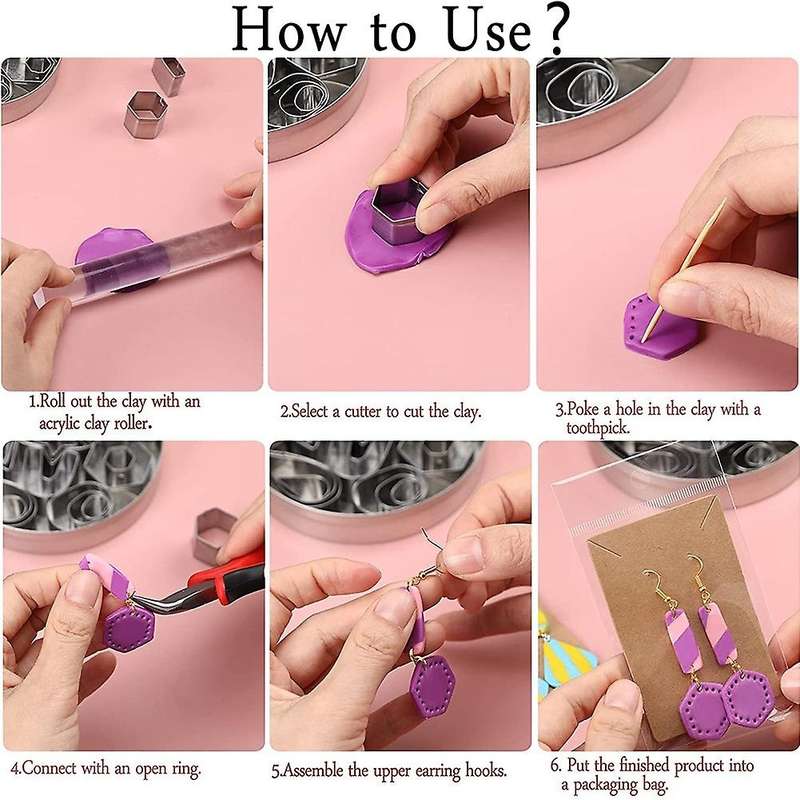 How to Use?

1.Roll out the clay with an acrylic clay roller.

2.Select a cutter to cut the clay.

3.Poke a hole in the clay with a toothpick.

4.Connect with an open ring.

5.Assemble the upper earring hooks.

6. Put the finished product into a packaging bag.