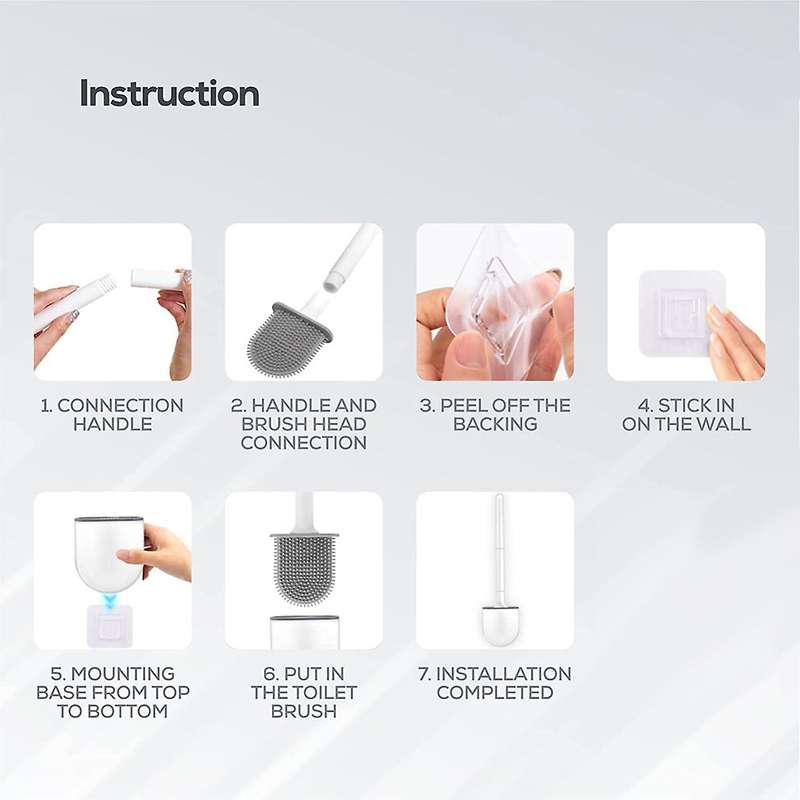 Instruction

1. CONNECTION HANDLE

2. HANDLE AND BRUSH HEAD CONNECTION

3. PEEL OFF THE BACKING

4. STICK IN ON THE WALL

5. MOUNTING BASE FROM TOP TO BOTTOM

6. PUT IN THE TOILET BRUSH

7. INSTALLATION COMPLETED