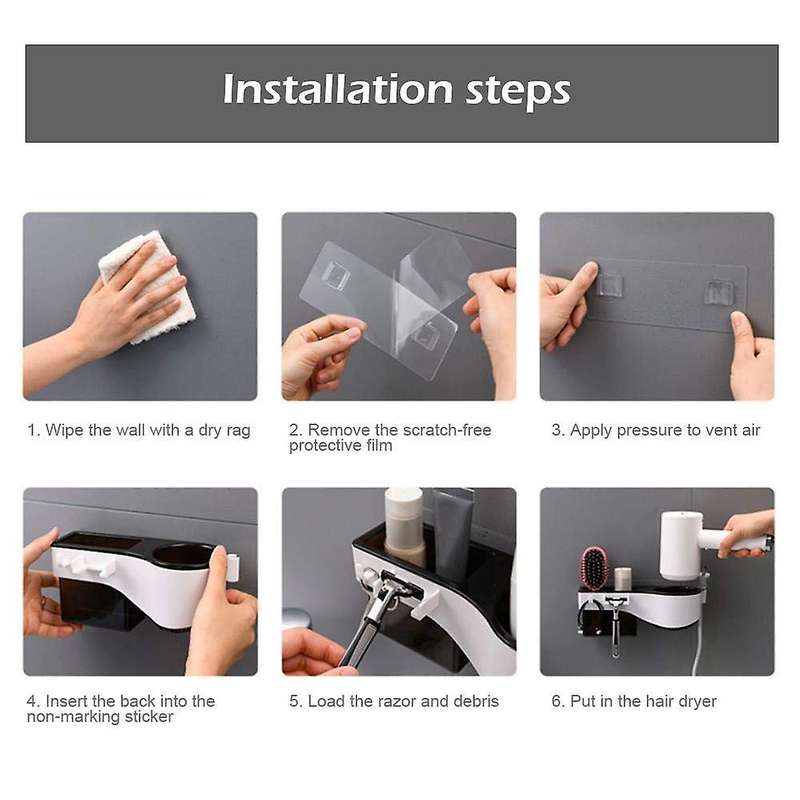 Installation steps

1. Wipe the wall with a dry rag

2. Remove the scratch-free protective film

3. Apply pressure to vent air

4. Insert the back into the non-marking sticker

5. Load the razor and debris

6. Put in the hair dryer