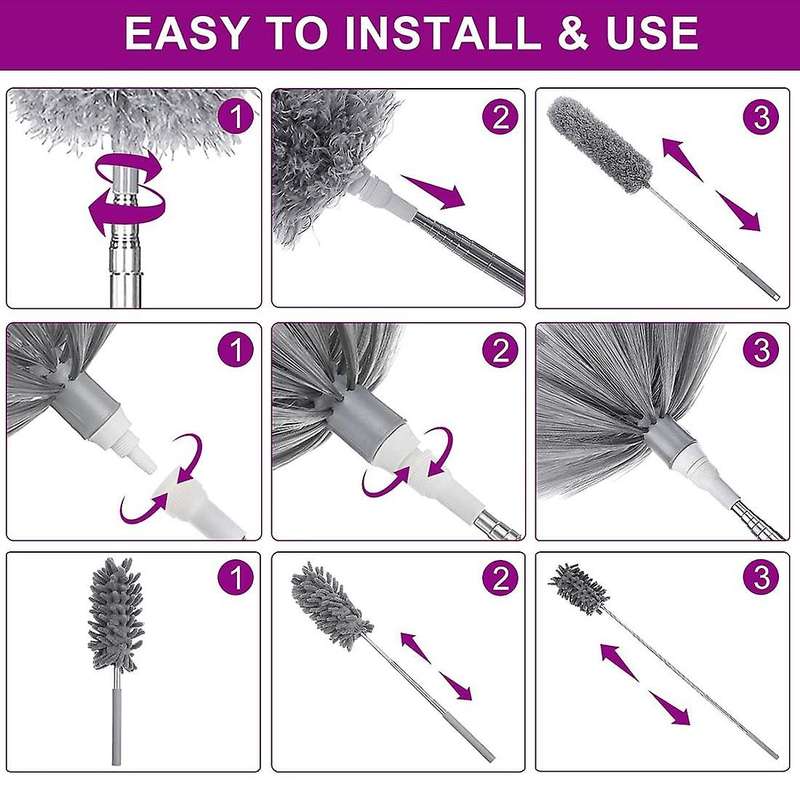 EASY TO INSTALL & USE

1

2

3

1

2

3

1

2

3