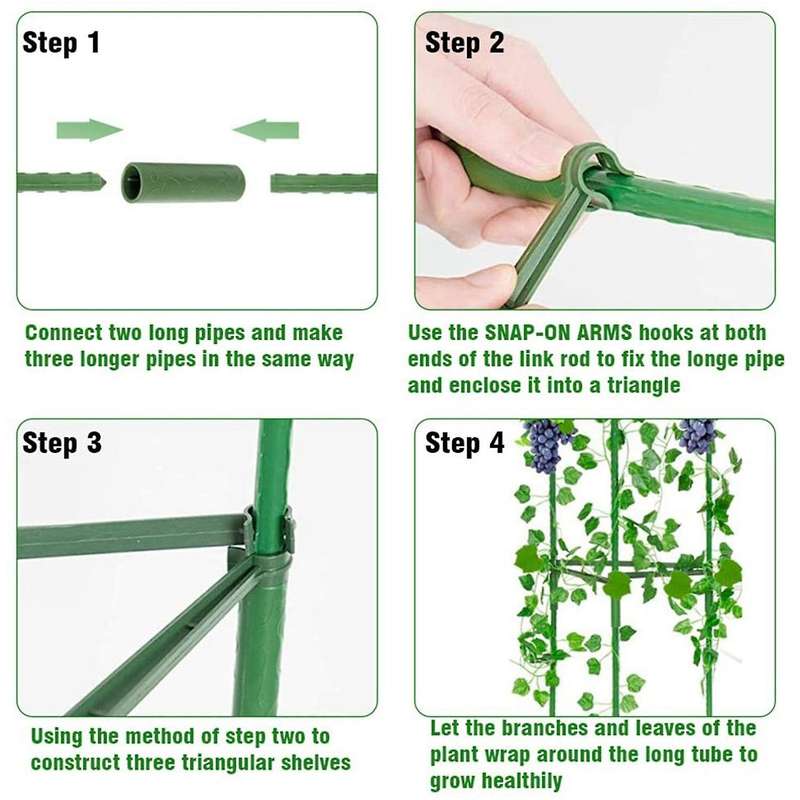 Step 1

Connect two long pipes and make three longer pipes in the same way

Step 2

Use the SNAP-ON ARMS hooks at both ends of the link rod to fix the longe pipe and enclose it into a triangle

Step 3

Using the method of step two to construct three triangular shelves

Step 4

Let the branches and leaves of the plant wrap around the long tube to grow healthily