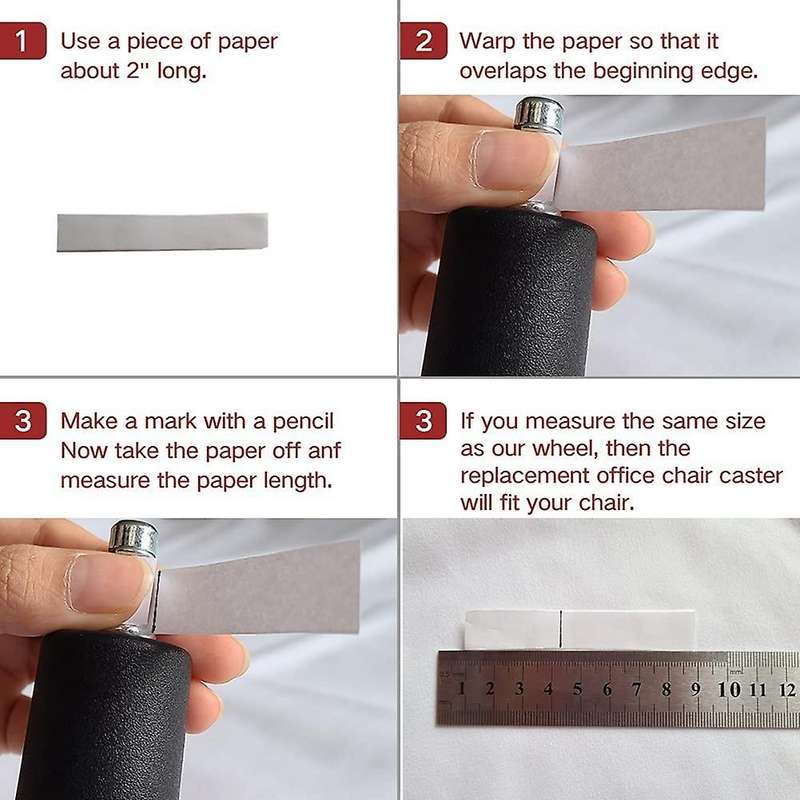 1 Use a piece of paper about 2" long.

2 Warp the paper so that it overlaps the beginning edge.

3 Make a mark with a pencil Now take the paper off anf measure the paper length.

3 If you measure the same size as our wheel, then the replacement office chair caster will fit your chair.

mm
1 2 3 4 5 6 7 8 9 10 11 12