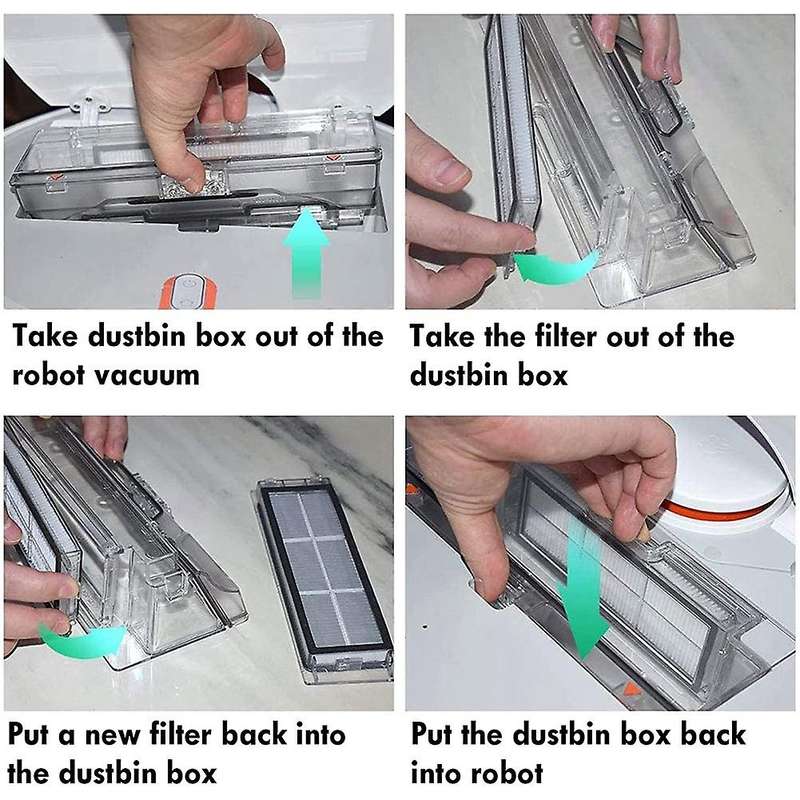 Take dustbin box out of the robot vacuum

Take the filter out of the dustbin box

Put a new filter back into the dustbin box

Put the dustbin box back into robot