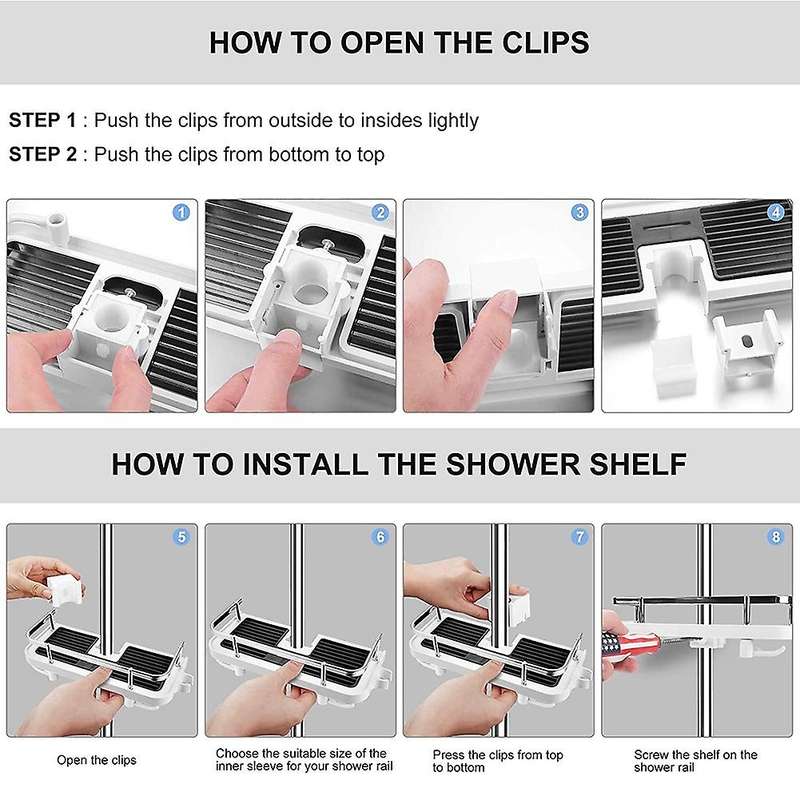 HOW TO OPEN THE CLIPS

STEP 1 : Push the clips from outside to insides lightly

STEP 2 : Push the clips from bottom to top

1

2

3

4

HOW TO INSTALL THE SHOWER SHELF

5

6

7

8

Open the clips

Choose the suitable size of the inner sleeve for your shower rail

Press the clips from top to bottom

Screw the shelf on the shower rail