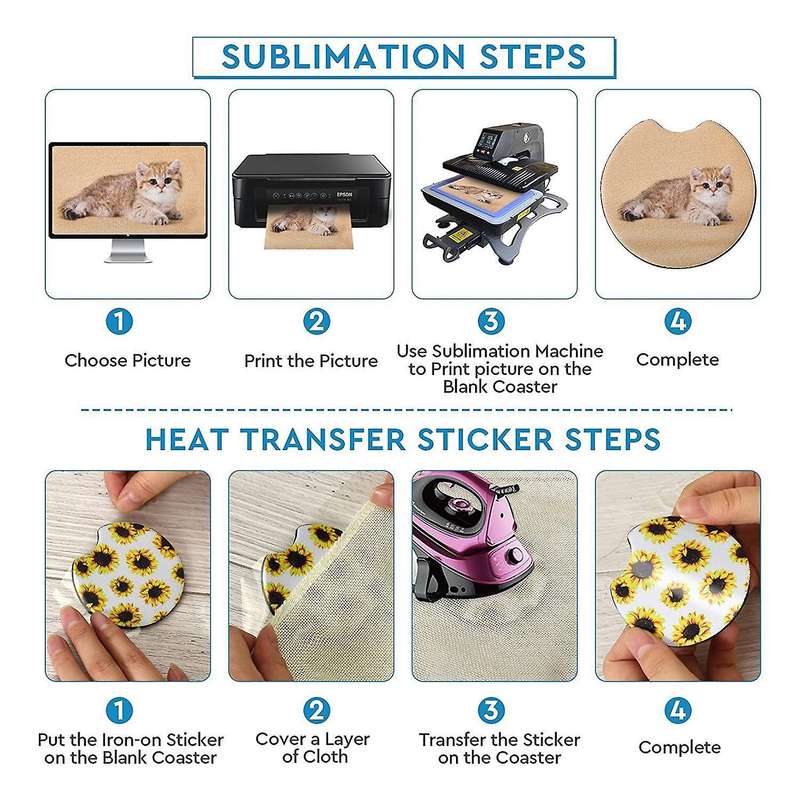 SUBLIMATION STEPS

EPSON

1
Choose Picture

2
Print the Picture

3
Use Sublimation Machine to Print picture on the Blank Coaster

4
Complete

HEAT TRANSFER STICKER STEPS

1
Put the Iron-on Sticker on the Blank Coaster

2
Cover a Layer of Cloth

3
Transfer the Sticker on the Coaster

4
Complete