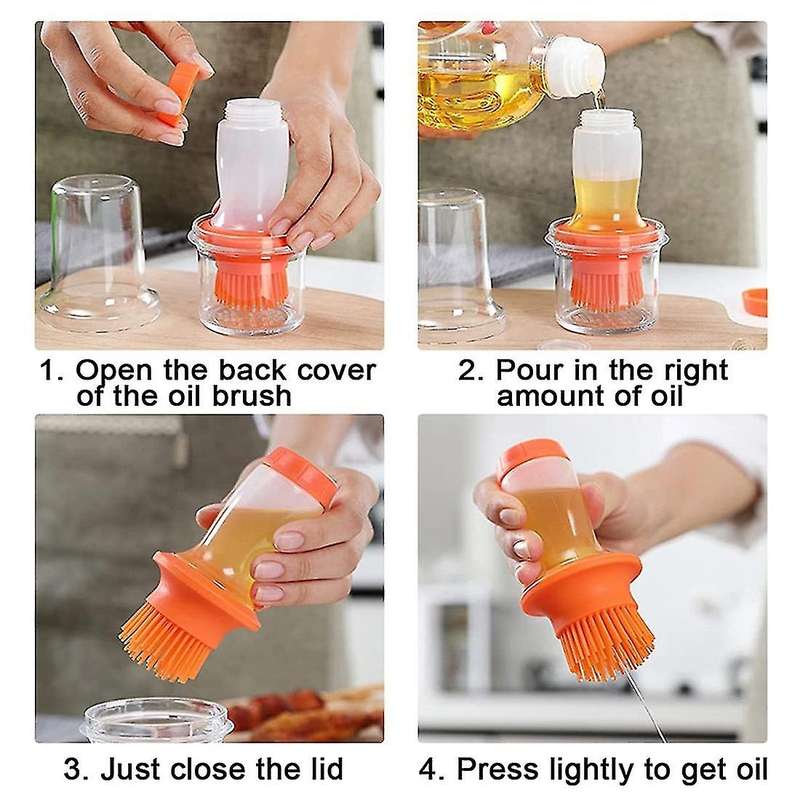 1. Open the back cover of the oil brush

2. Pour in the right amount of oil

3. Just close the lid

4. Press lightly to get oil