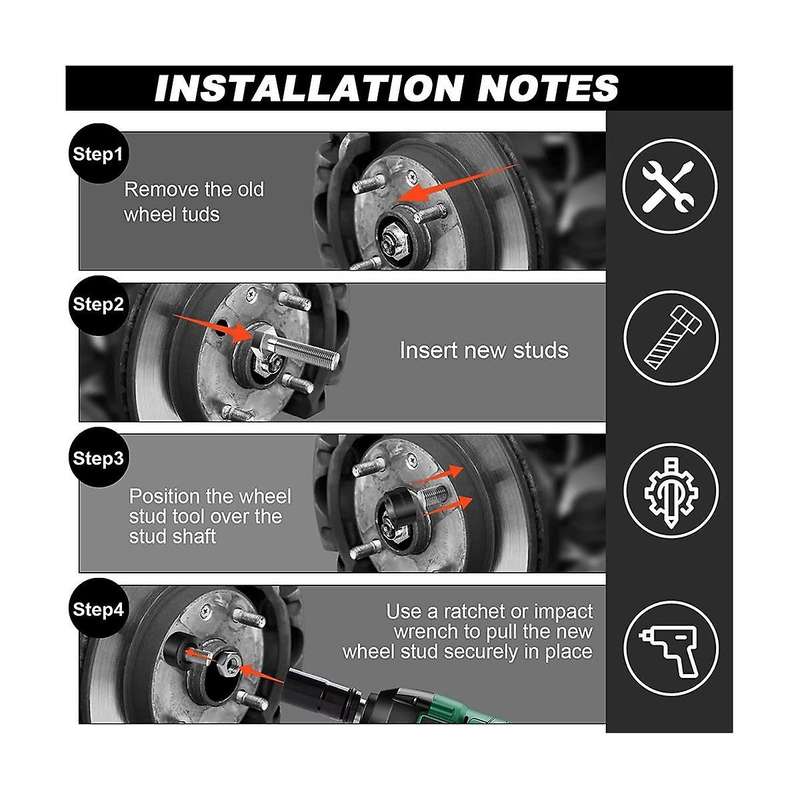 INSTALLATION NOTES

Step1

Remove the old wheel tuds

Step2

Insert new studs

Step3

Position the wheel stud tool over the stud shaft

Step4

Use a ratchet or impact wrench to pull the new wheel stud securely in place