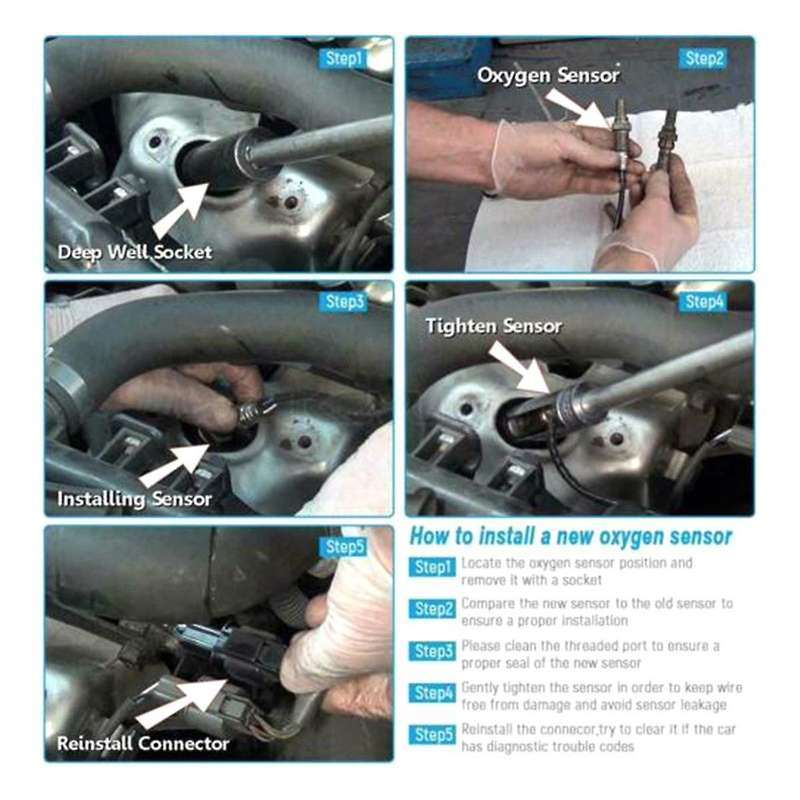 Step1
Deep Well Socket

Step2
Oxygen Sensor

Step3
Installing Sensor

Step4
Tighten Sensor

Step5
Reinstall Connector

How to install a new oxygen sensor

Step1 Locate the oxygen sensor position and remove it with a socket

Step2 Compare the new sensor to the old sensor to ensure a proper installation

Step3 Please clean the threaded port to ensure a proper seal of the new sensor

Step4 Gently tighten the sensor in order to keep wire free from damage and avoid sensor leakage

Step5 Reinstall the connecor,try to clear it if the car has diagnostic trouble codes