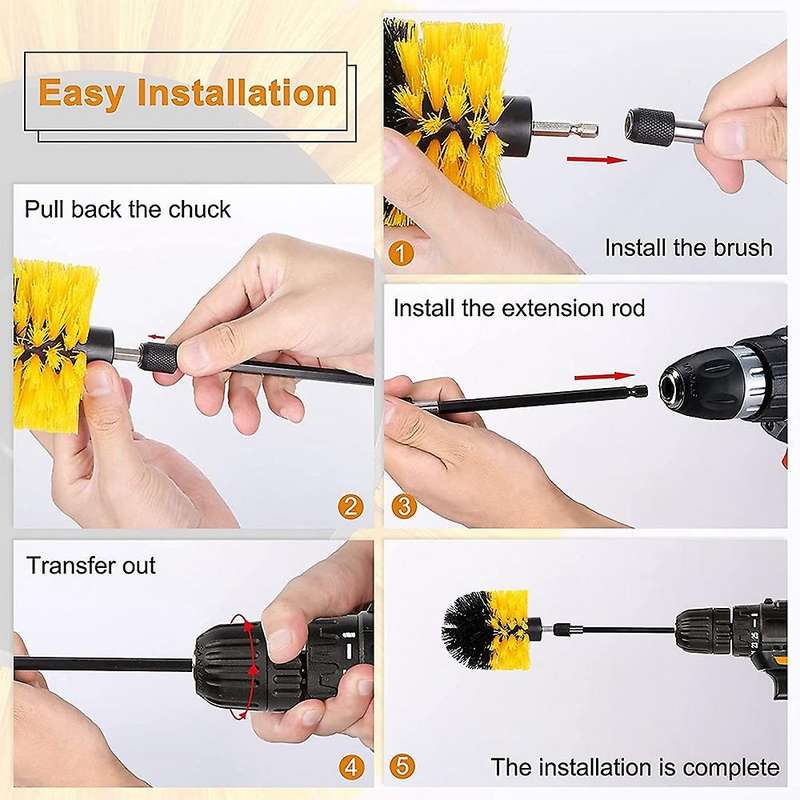 Easy Installation

1
Install the brush

Pull back the chuck

2

Install the extension rod

3

Transfer out

4

5
The installation is complete