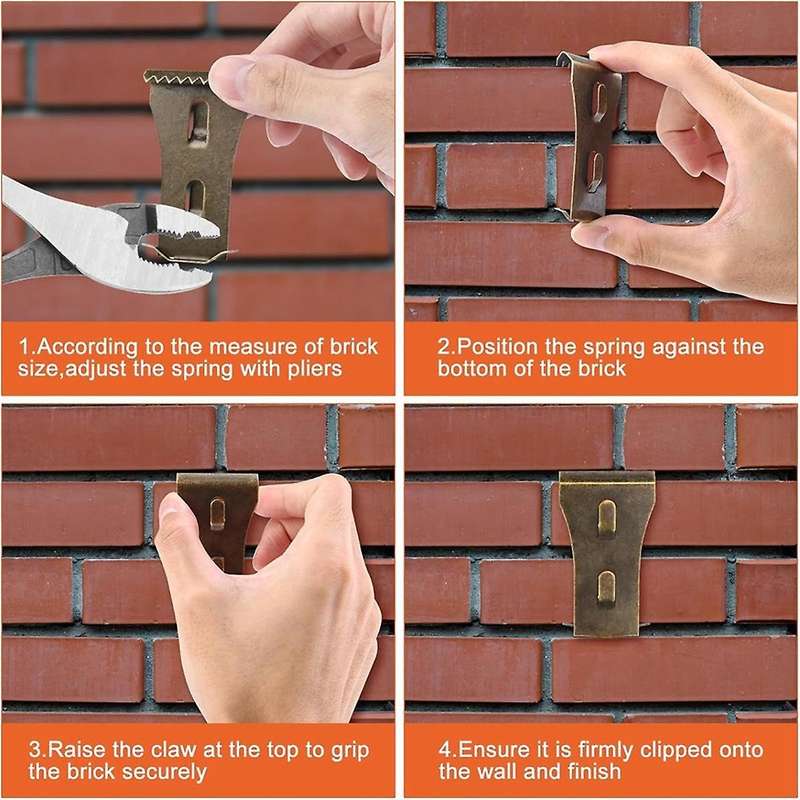 1.According to the measure of brick size,adjust the spring with pliers

2.Position the spring against the bottom of the brick

3.Raise the claw at the top to grip the brick securely

4.Ensure it is firmly clipped onto the wall and finish