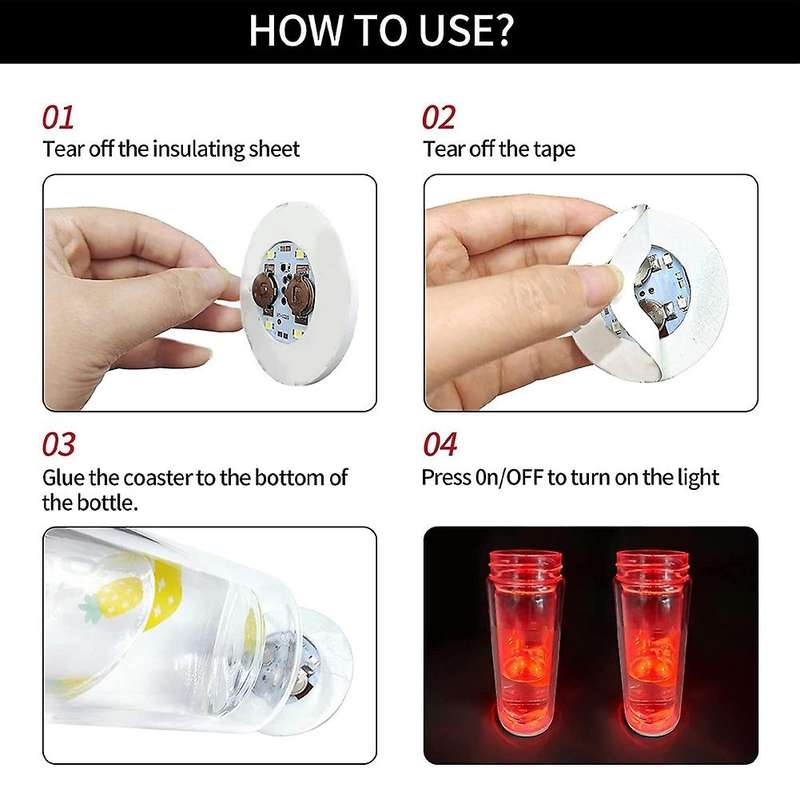 HOW TO USE?

01
Tear off the insulating sheet

02
Tear off the tape

03
Glue the coaster to the bottom of the bottle.

04
Press 0n/OFF to turn on the light