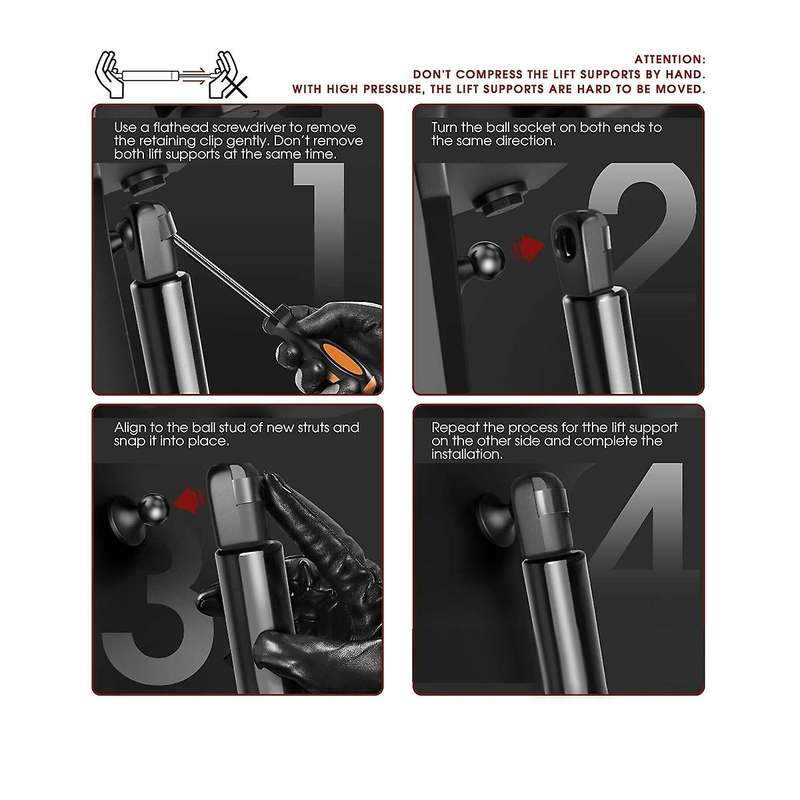 ATTENTION:
DON'T COMPRESS THE LIFT SUPPORTS BY HAND.
WITH HIGH PRESSURE, THE LIFT SUPPORTS ARE HARD TO BE MOVED.

Use a flathead screwdriver to remove the retaining clip gently. Don't remove both lift supports at the same time.

1

Turn the ball socket on both ends to the same direction.

2

Align to the ball stud of new struts and snap it into place.

3

Repeat the process for tthe lift support on the other side and complete the installation.

4