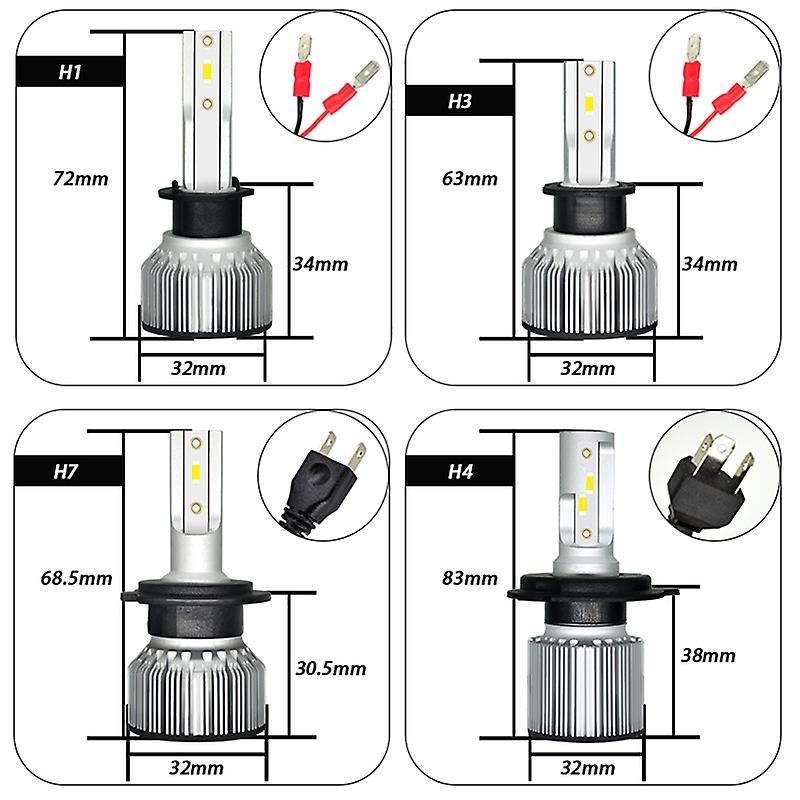 H1
72mm
34mm
32mm

H3
63mm
34mm
32mm

H7
68.5mm
30.5mm
32mm

H4
83mm
38mm
32mm