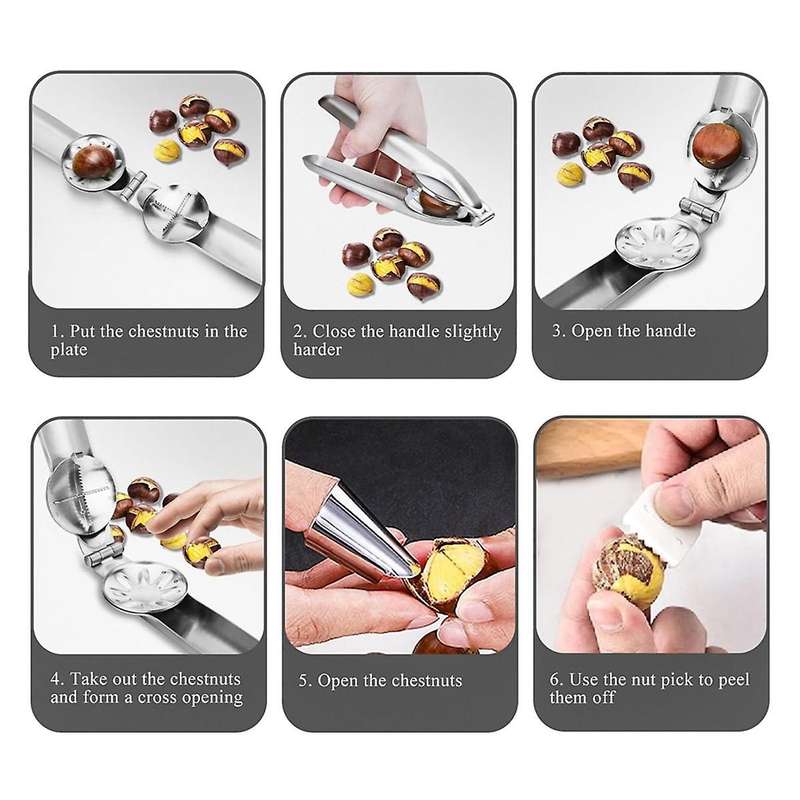 1. Put the chestnuts in the plate

2. Close the handle slightly harder

3. Open the handle

4. Take out the chestnuts and form a cross opening

5. Open the chestnuts

6. Use the nut pick to peel them off