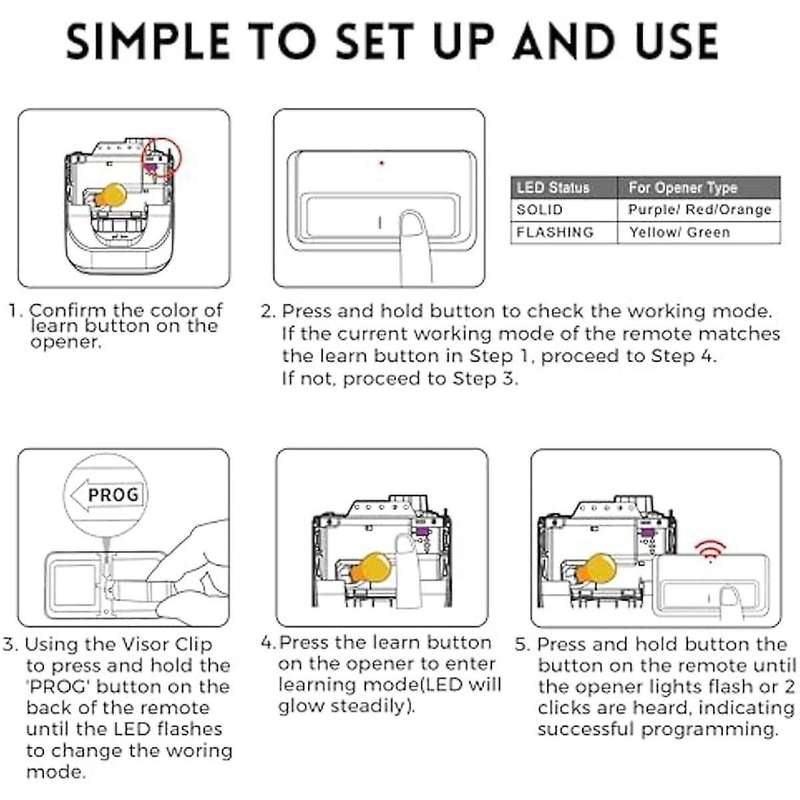 SIMPLE TO SET UP AND USE

| LED Status | For Opener Type |
|---|---|
| SOLID | Purple/ Red/Orange |
| FLASHING | Yellow/ Green |

1. Confirm the color of learn button on the opener.

2. Press and hold button to check the working mode. If the current working mode of the remote matches the learn button in Step 1, proceed to Step 4. If not, proceed to Step 3.

PROG

3. Using the Visor Clip to press and hold the 'PROG' button on the back of the remote until the LED flashes to change the woring mode.

4. Press the learn button on the opener to enter learning mode(LED will glow steadily).

5. Press and hold button the button on the remote until the opener lights flash or 2 clicks are heard, indicating successful programming.