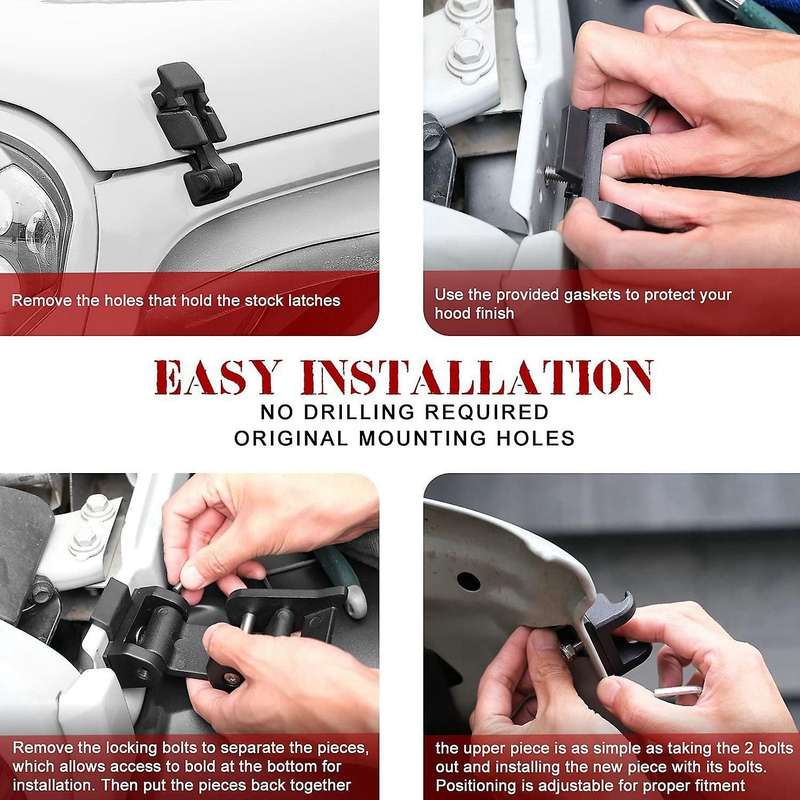 Remove the holes that hold the stock latches

Use the provided gaskets to protect your hood finish

EASY INSTALLATION
NO DRILLING REQUIRED
ORIGINAL MOUNTING HOLES

Remove the locking bolts to separate the pieces, which allows access to bold at the bottom for installation. Then put the pieces back together

the upper piece is as simple as taking the 2 bolts out and installing the new piece with its bolts. Positioning is adjustable for proper fitment