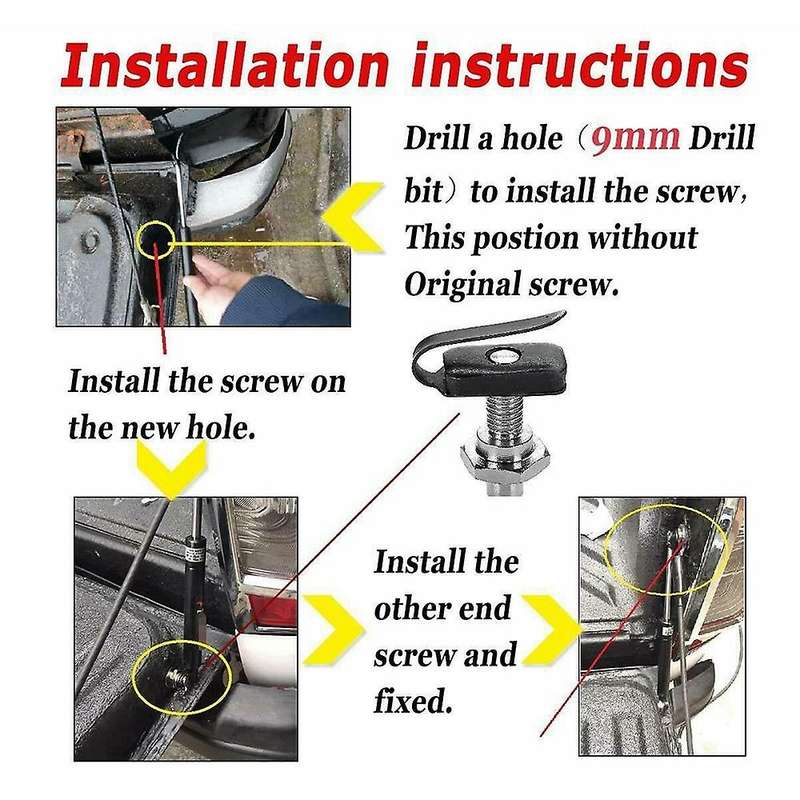 Installation instructions

Drill a hole（9mm Drill bit）to install the screw, This postion without Original screw.

Install the screw on the new hole.

Install the other end screw and fixed.