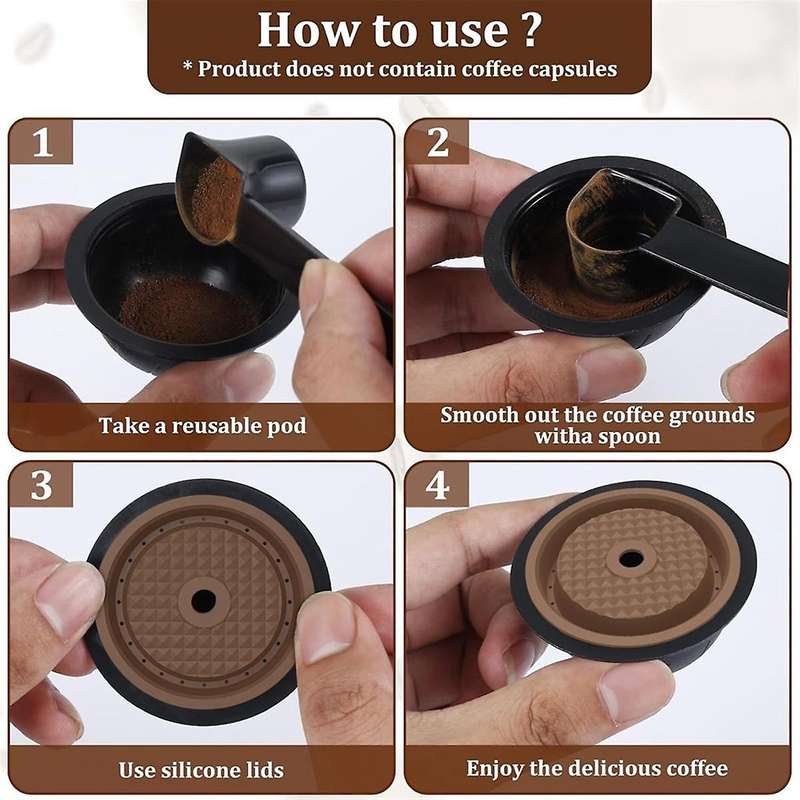 How to use ?
* Product does not contain coffee capsules

1
Take a reusable pod

2
Smooth out the coffee grounds witha spoon

3
Use silicone lids

4
Enjoy the delicious coffee