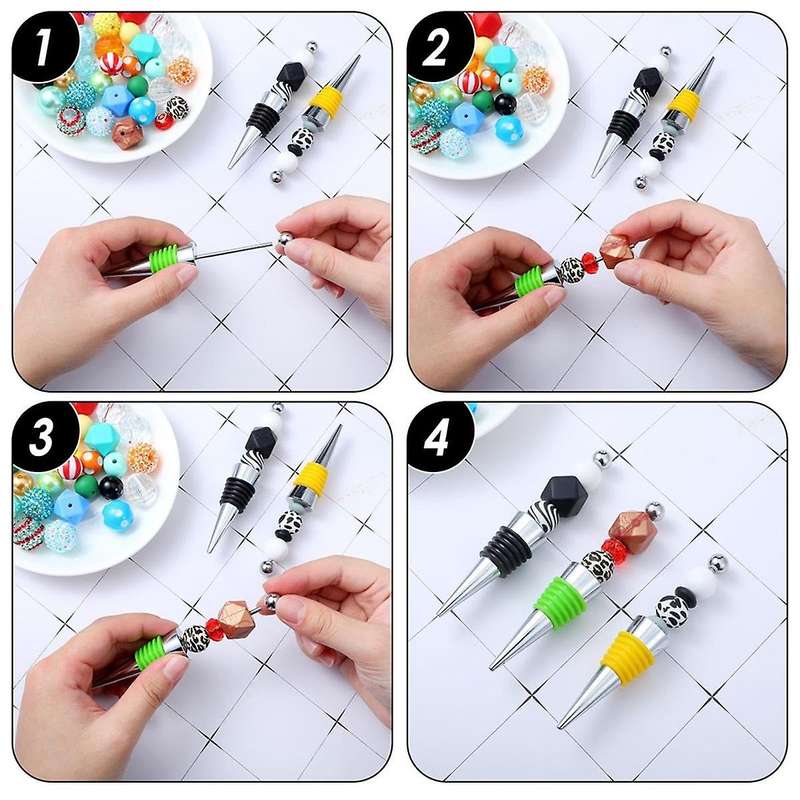 1

2

3

4