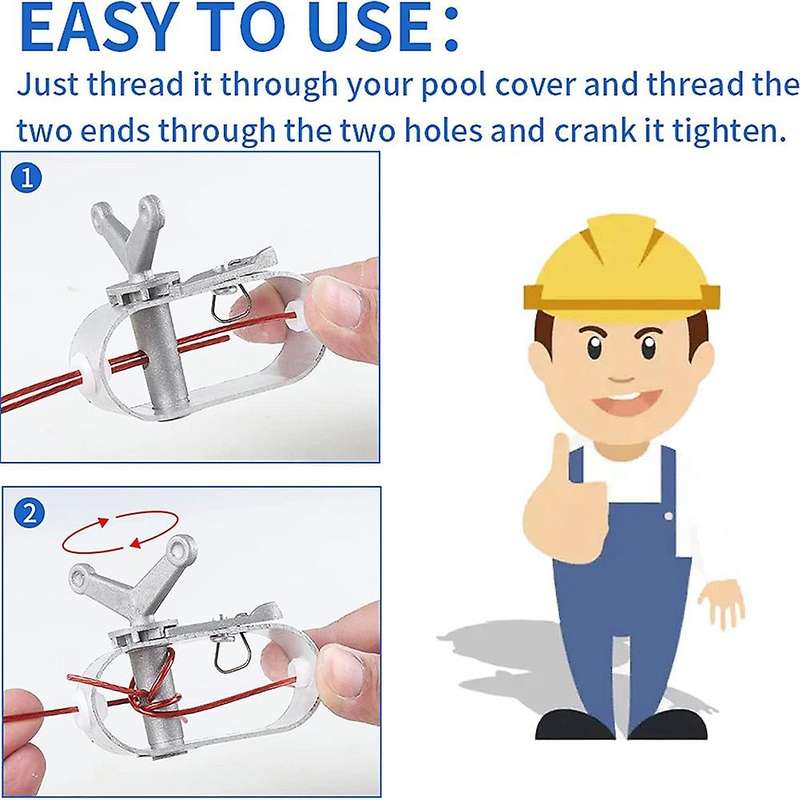 EASY TO USE:
Just thread it through your pool cover and thread the two ends through the two holes and crank it tighten.

1

2