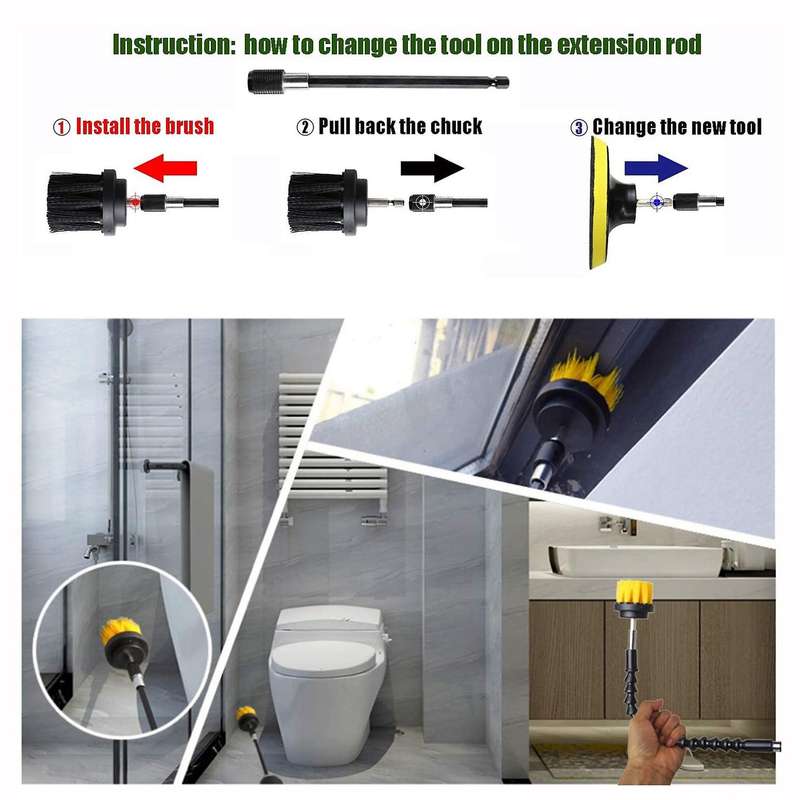 Instruction: how to change the tool on the extension rod

① Install the brush

② Pull back the chuck

③ Change the new tool