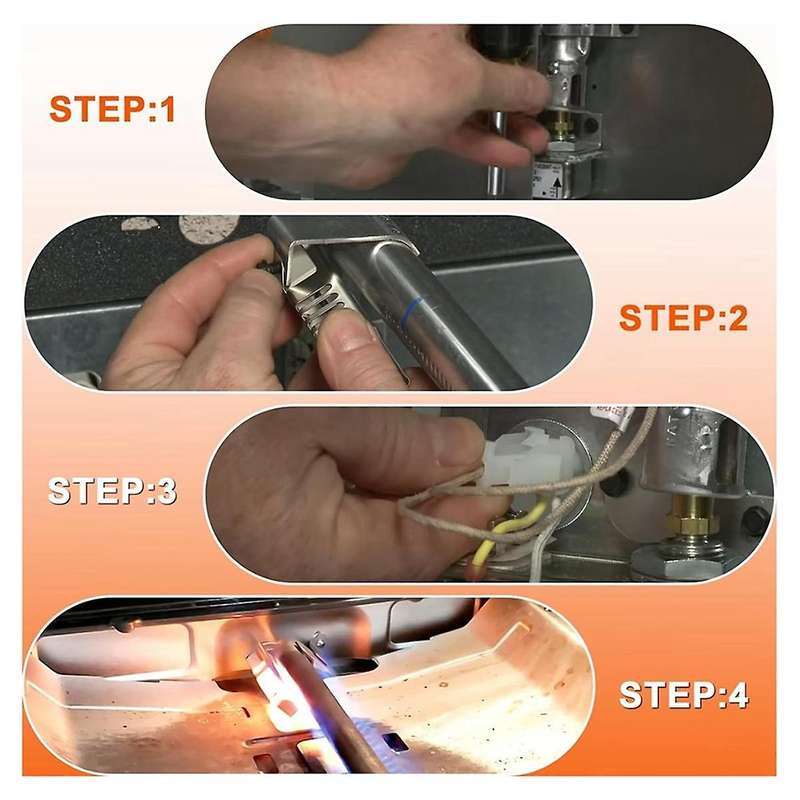 STEP:1

STEP:2

STEP:3

STEP:4