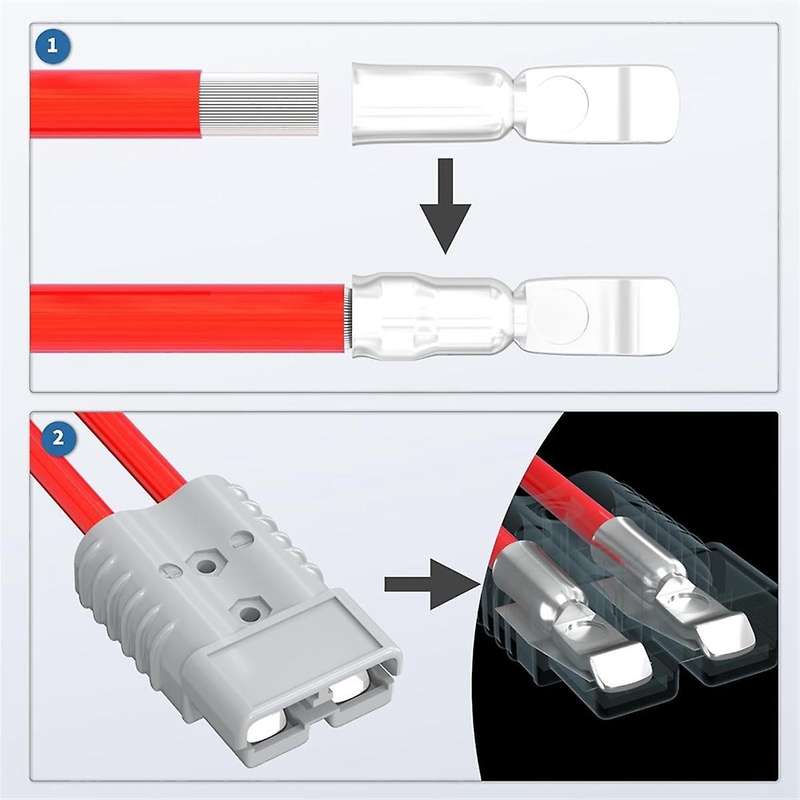 1

2