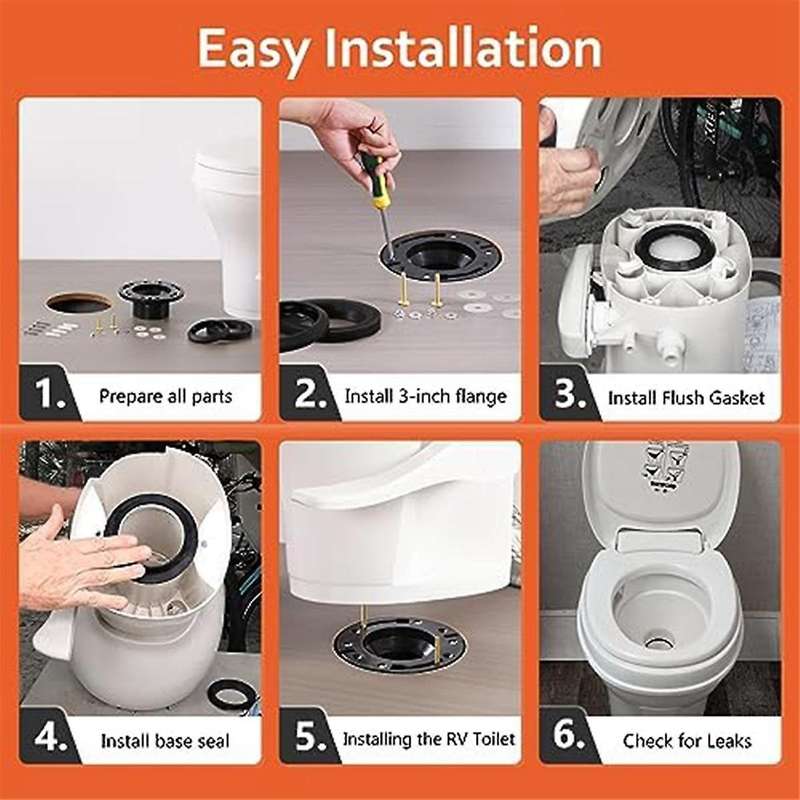 Easy Installation

1. Prepare all parts

2. Install 3-inch flange

3. Install Flush Gasket

4. Install base seal

5. Installing the RV Toilet

6. Check for Leaks