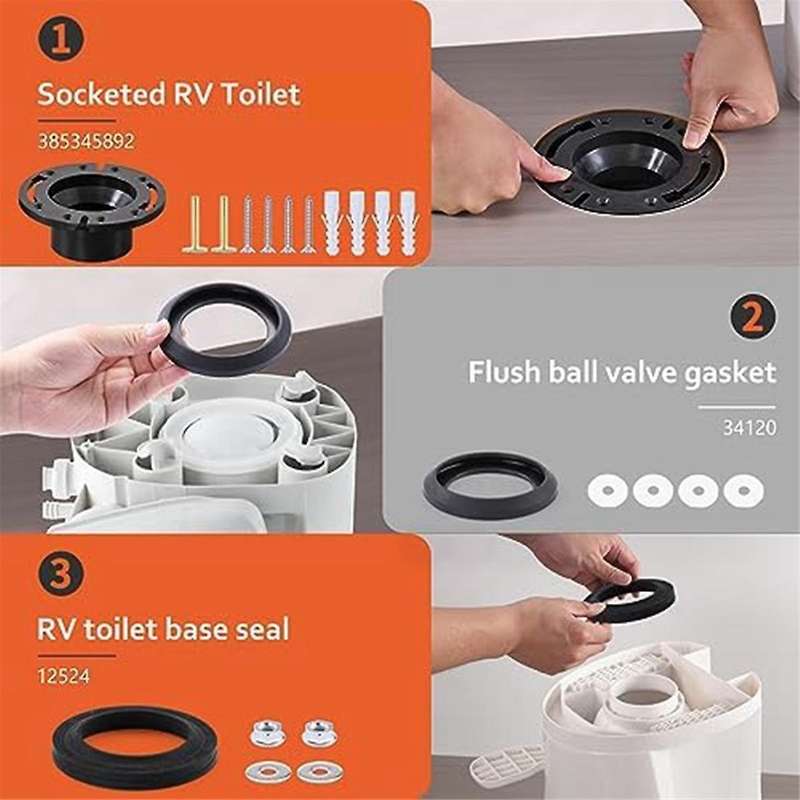 1

Socketed RV Toilet

385345892

2

Flush ball valve gasket

34120

3

RV toilet base seal

12524