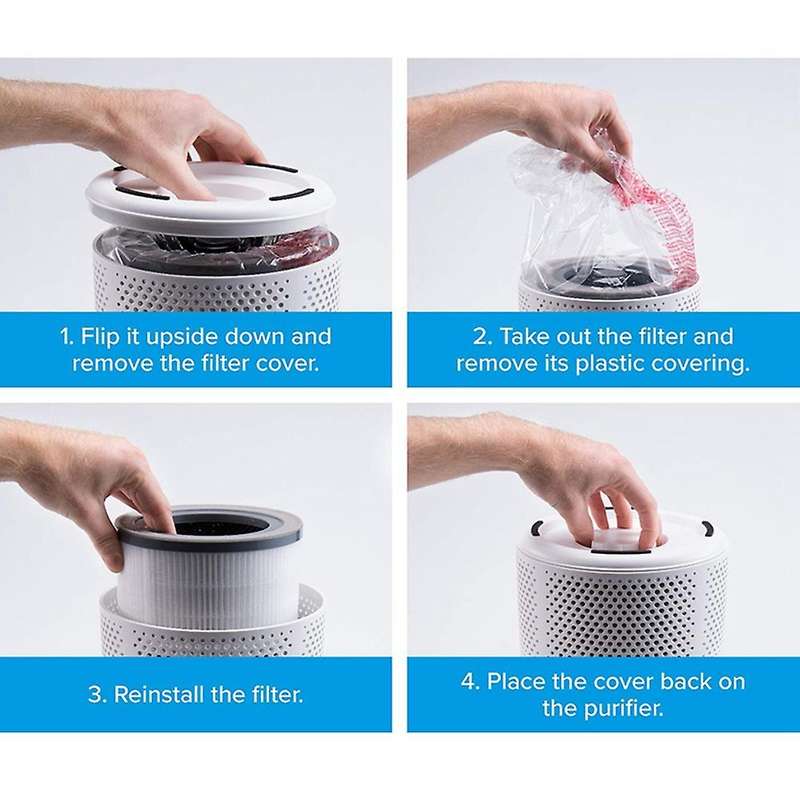 1. Flip it upside down and remove the filter cover.

2. Take out the filter and remove its plastic covering.

3. Reinstall the filter.

4. Place the cover back on the purifier.