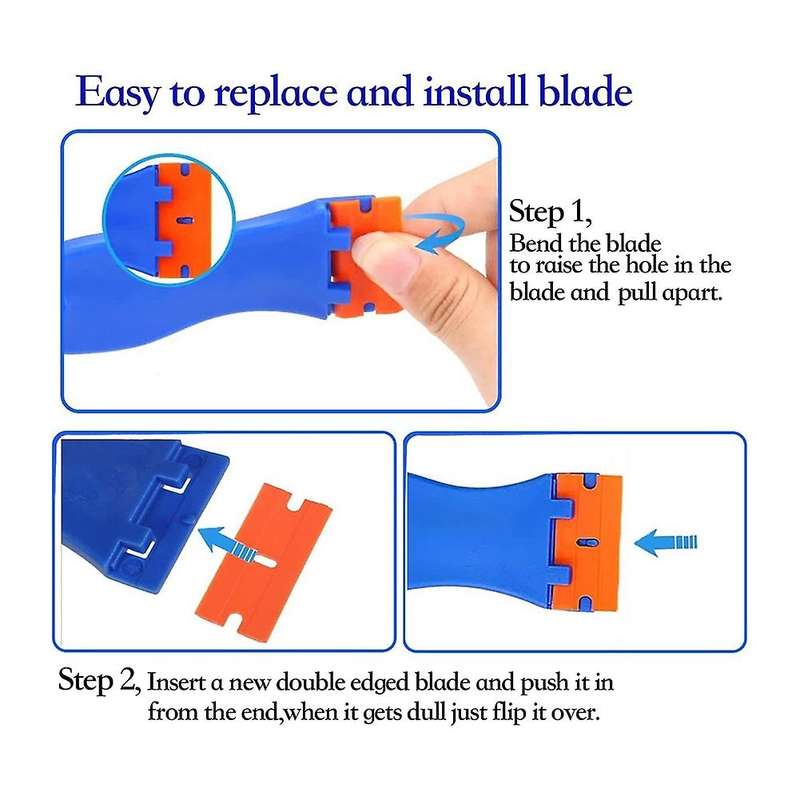 Easy to replace and install blade

Step 1,
Bend the blade to raise the hole in the blade and pull apart.

Step 2, Insert a new double edged blade and push it in from the end,when it gets dull just flip it over.