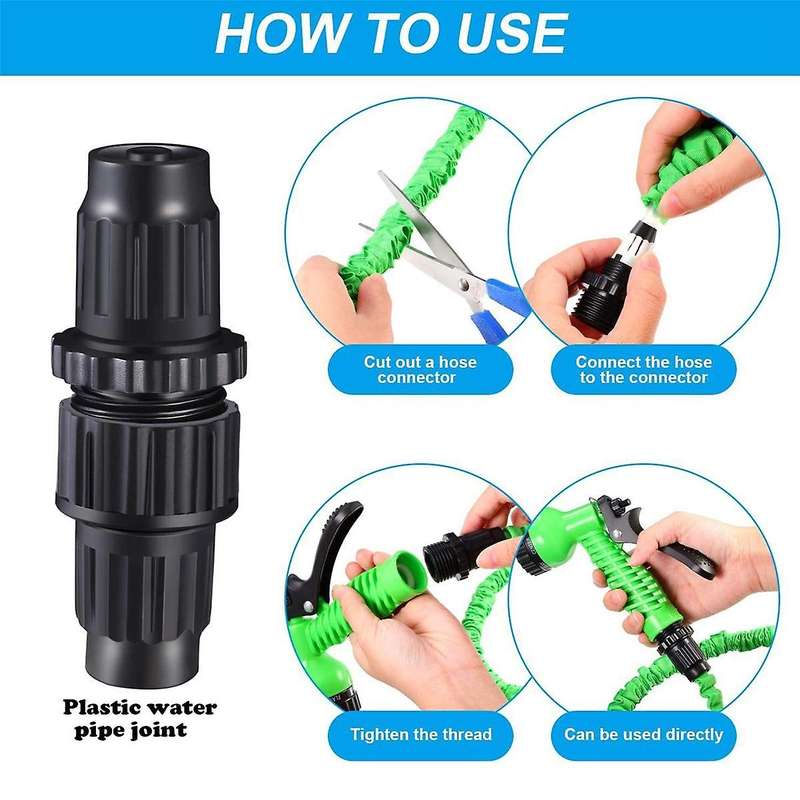 HOW TO USE

Cut out a hose connector

Connect the hose to the connector

Tighten the thread

Can be used directly

Plastic water pipe joint