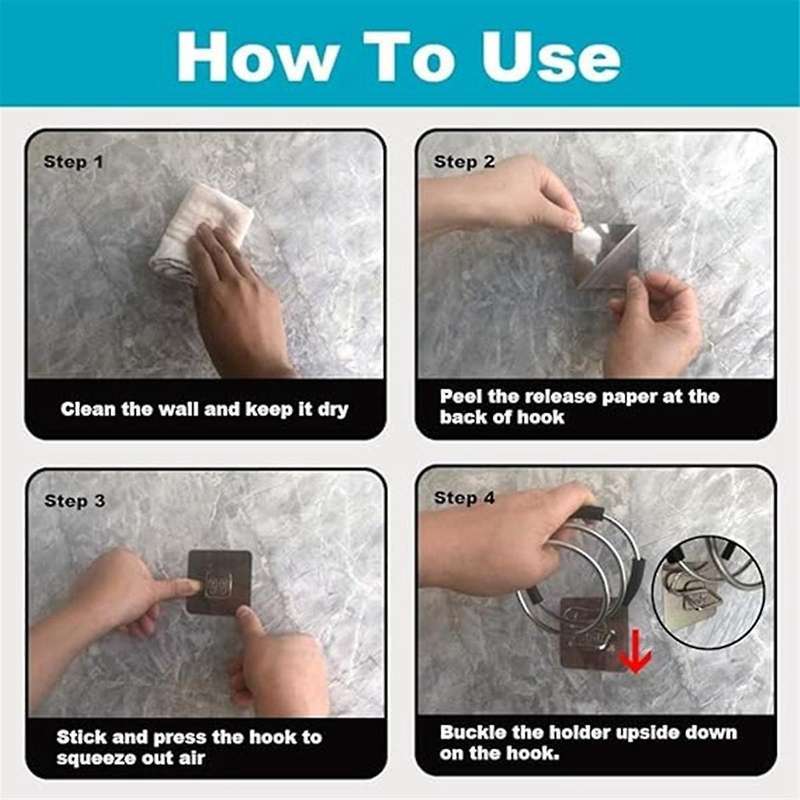 How To Use

Step 1

Clean the wall and keep it dry

Step 2

Peel the release paper at the back of hook

Step 3

Stick and press the hook to squeeze out air

Step 4

Buckle the holder upside down on the hook.