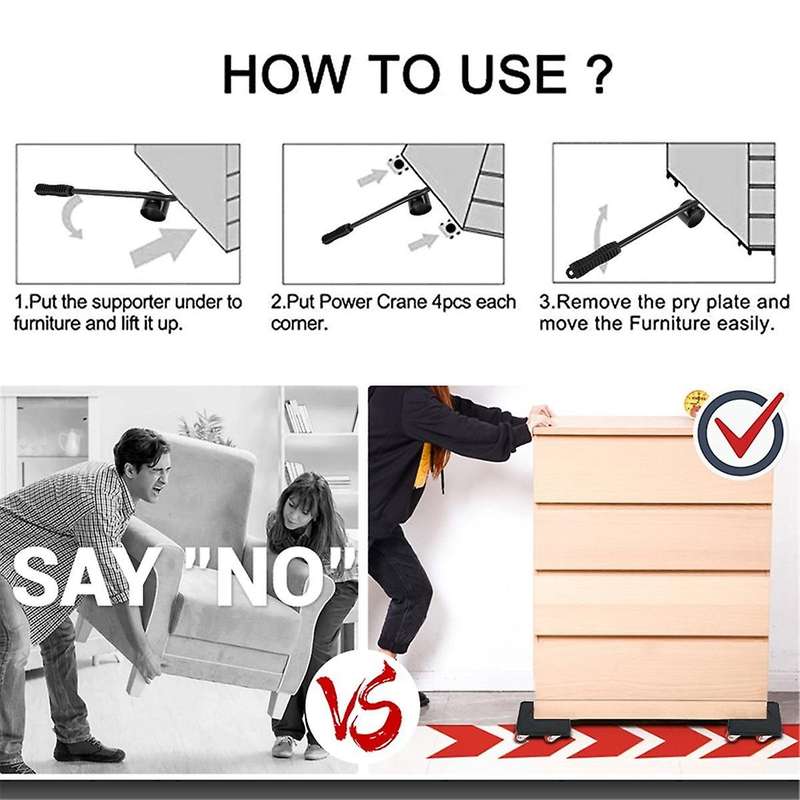 HOW TO USE ?

1.Put the supporter under to furniture and lift it up.

2.Put Power Crane 4pcs each corner.

3.Remove the pry plate and move the Furniture easily.

SAY "NO"

VS