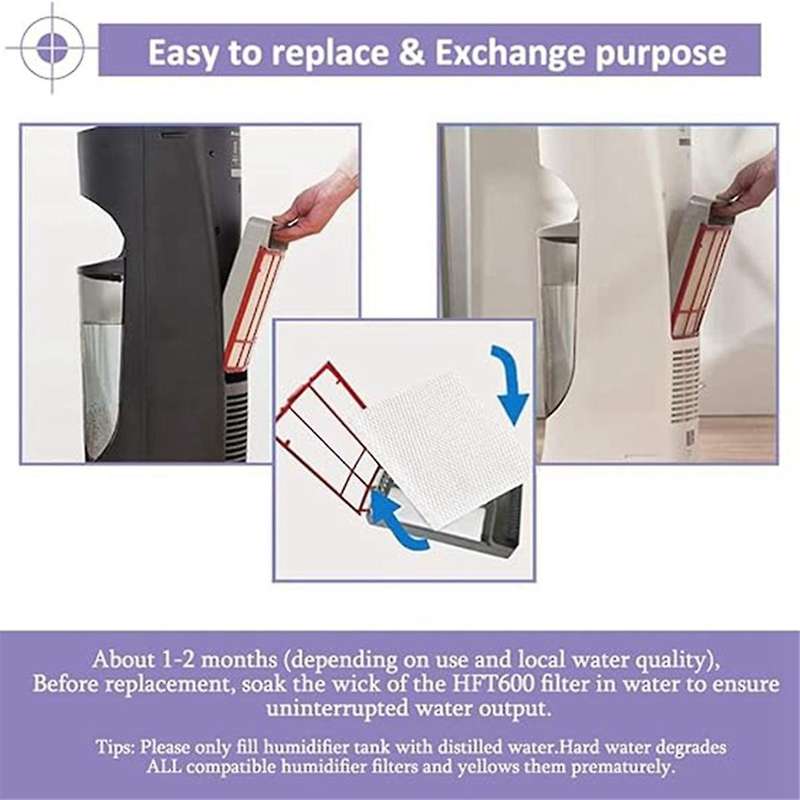 Easy to replace & Exchange purpose

About 1-2 months (depending on use and local water quality), Before replacement, soak the wick of the HFT600 filter in water to ensure uninterrupted water output.

Tips: Please only fill humidifier tank with distilled water.Hard water degrades ALL compatible humidifier filters and yellows them prematurely.