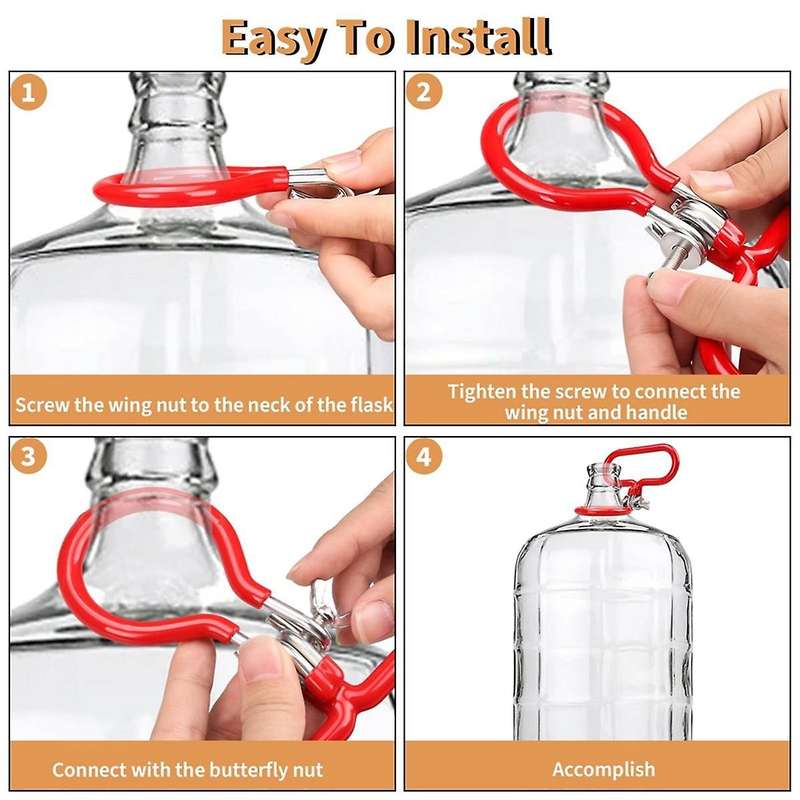 Easy To Install

1

Screw the wing nut to the neck of the flask

2

Tighten the screw to connect the wing nut and handle

3

Connect with the butterfly nut

4

Accomplish