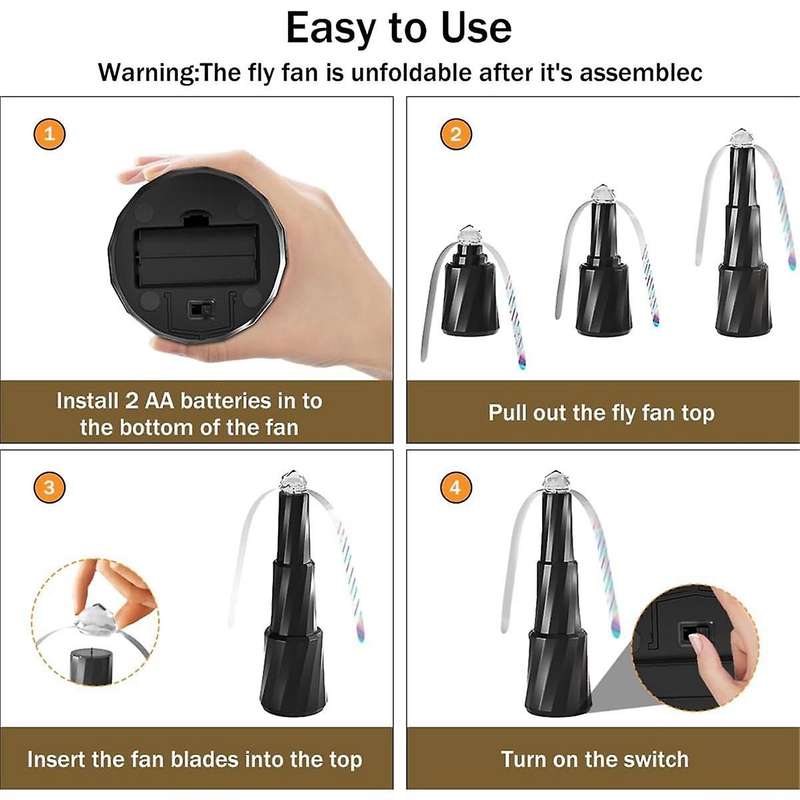 Easy to Use

Warning:The fly fan is unfoldable after it's assemblec

1

Install 2 AA batteries in to the bottom of the fan

2

Pull out the fly fan top

3

Insert the fan blades into the top

4

Turn on the switch