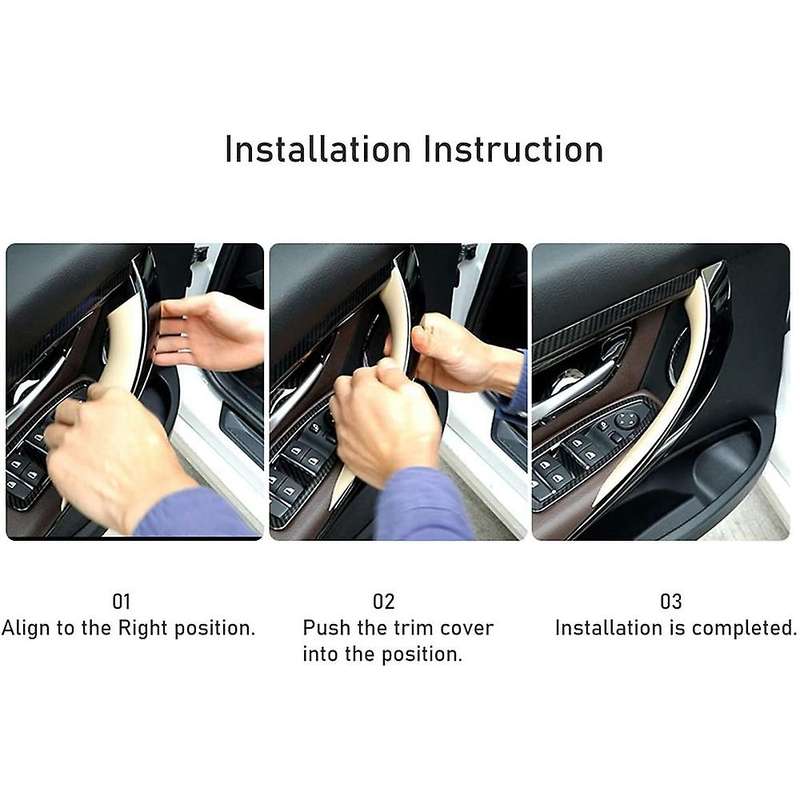 Installation Instruction

01
Align to the Right position.

02
Push the trim cover into the position.

03
Installation is completed.