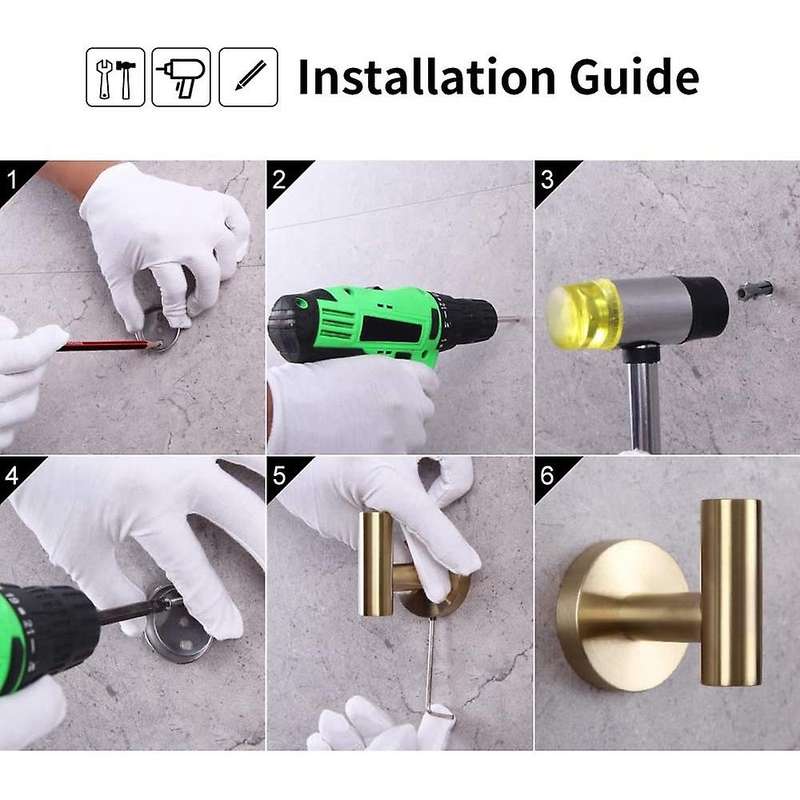 Installation Guide

1

2

3

4

5

6