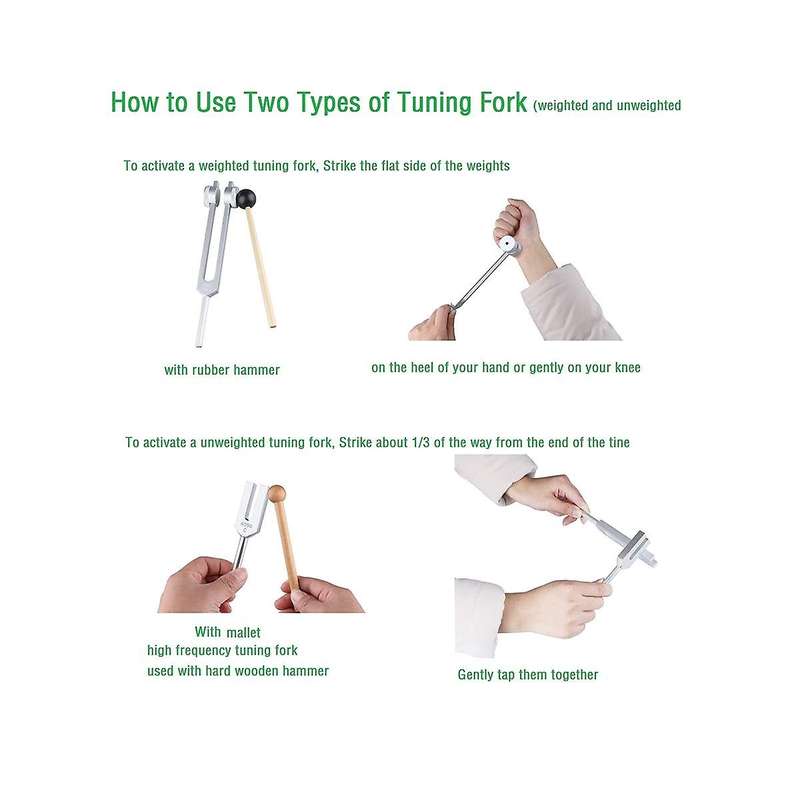 How to Use Two Types of Tuning Fork (weighted and unweighted

To activate a weighted tuning fork, Strike the flat side of the weights

with rubber hammer

on the heel of your hand or gently on your knee

To activate a unweighted tuning fork, Strike about 1/3 of the way from the end of the tine

With mallet
high frequency tuning fork
used with hard wooden hammer

Gently tap them together