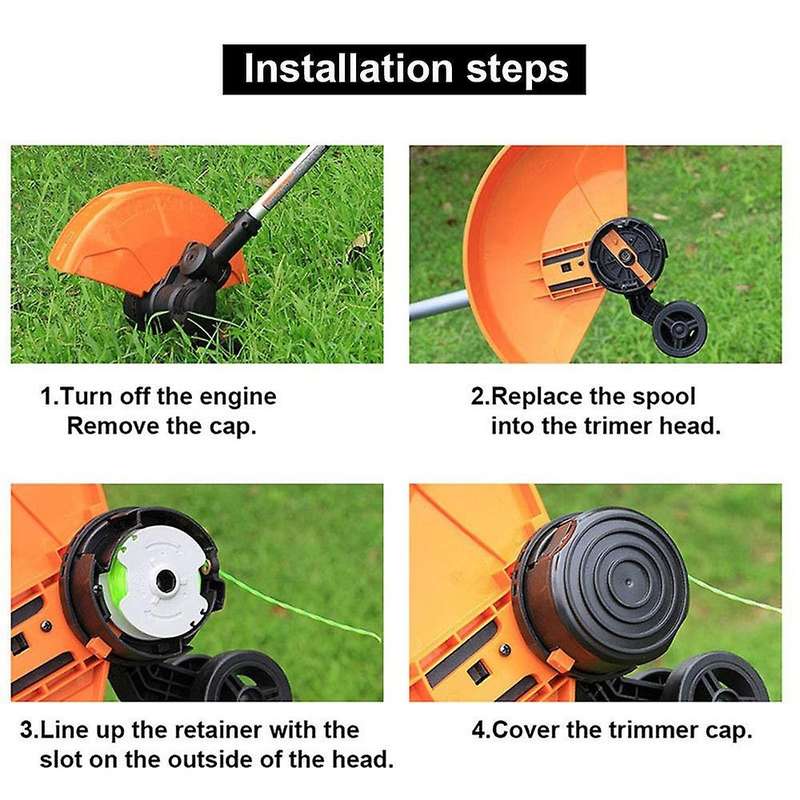 Installation steps

1.Turn off the engine
Remove the cap.

2.Replace the spool
into the trimer head.

3.Line up the retainer with the
slot on the outside of the head.

4.Cover the trimmer cap.