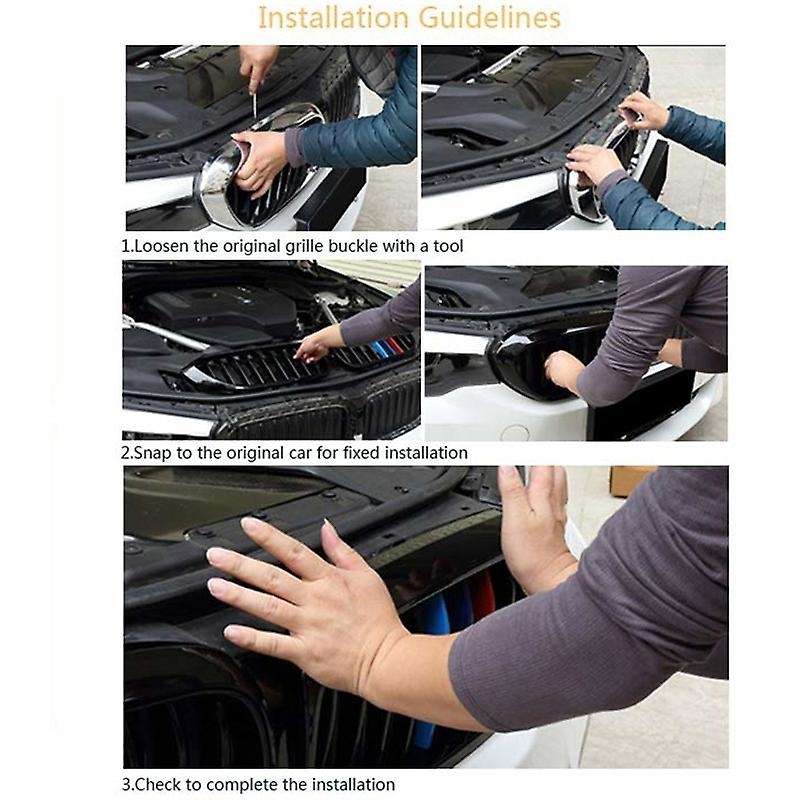 Installation Guidelines

1.Loosen the original grille buckle with a tool

2.Snap to the original car for fixed installation

3.Check to complete the installation