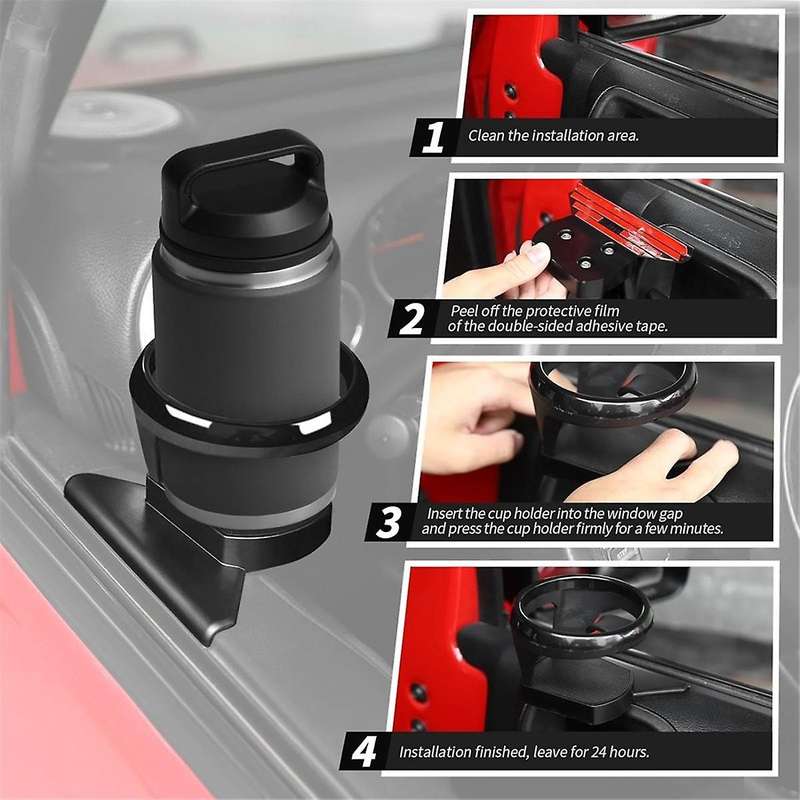 1 Clean the installation area.

2 Peel off the protective film of the double-sided adhesive tape.

3 Insert the cup holder into the window gap and press the cup holder firmly for a few minutes.

4 Installation finished, leave for 24 hours.