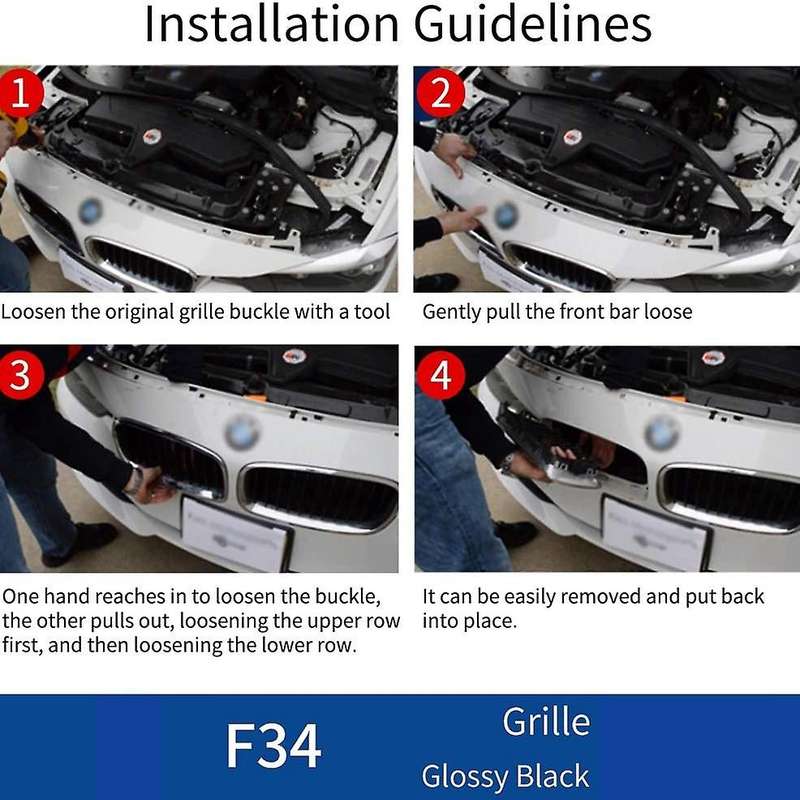 Installation Guidelines

1

Loosen the original grille buckle with a tool

2

Gently pull the front bar loose

3

One hand reaches in to loosen the buckle, the other pulls out, loosening the upper row first, and then loosening the lower row.

4

It can be easily removed and put back into place.

F34

Grille

Glossy Black