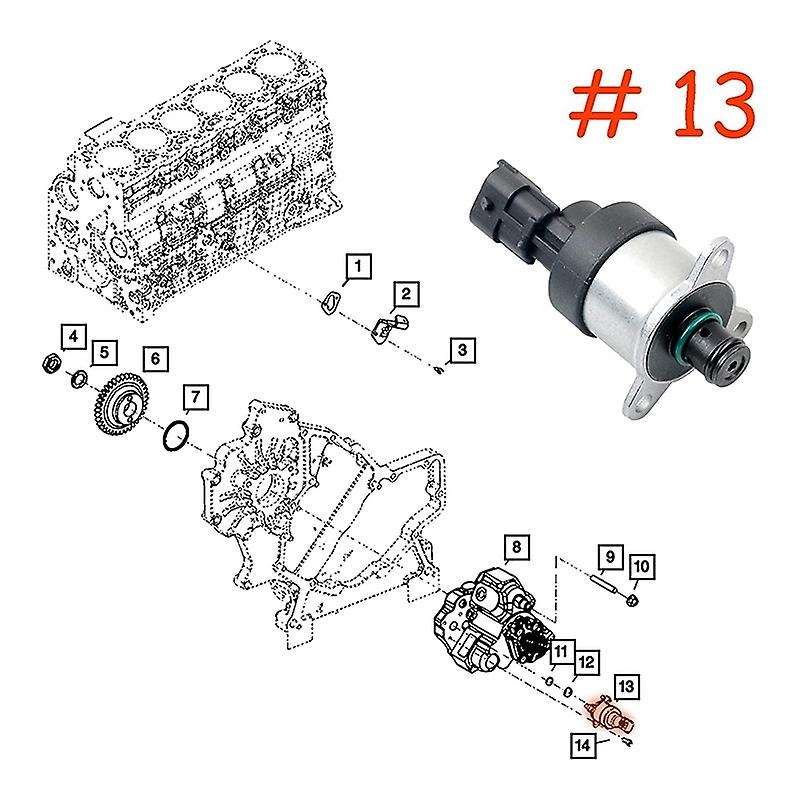 # 13

1
2
3
4
5
6
7
8
9
10
11
12
13
14