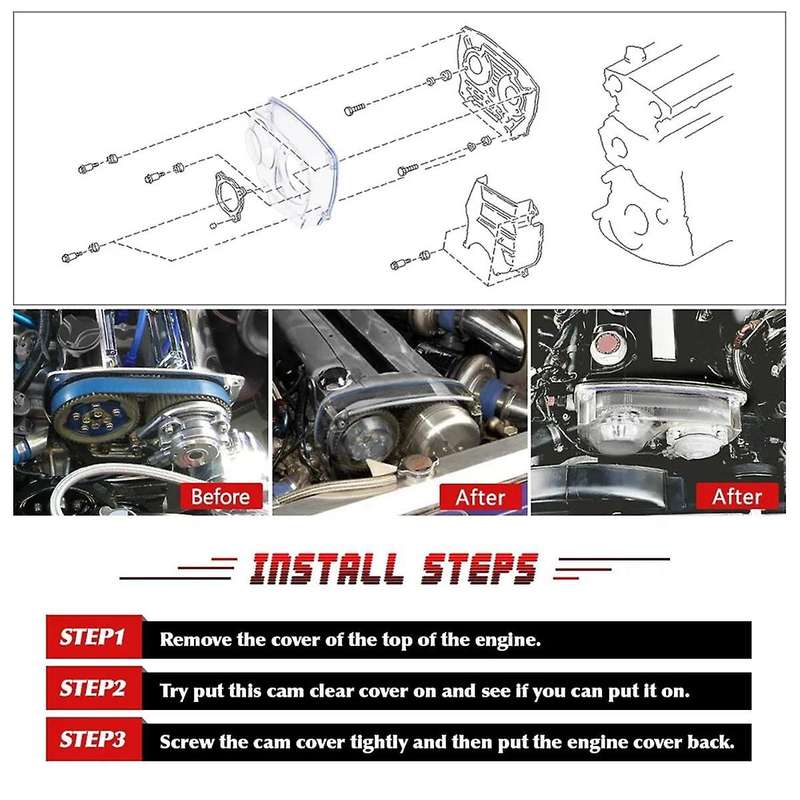 Before

After

After

INSTALL STEPS

STEP1 Remove the cover of the top of the engine.

STEP2 Try put this cam clear cover on and see if you can put it on.

STEP3 Screw the cam cover tightly and then put the engine cover back.